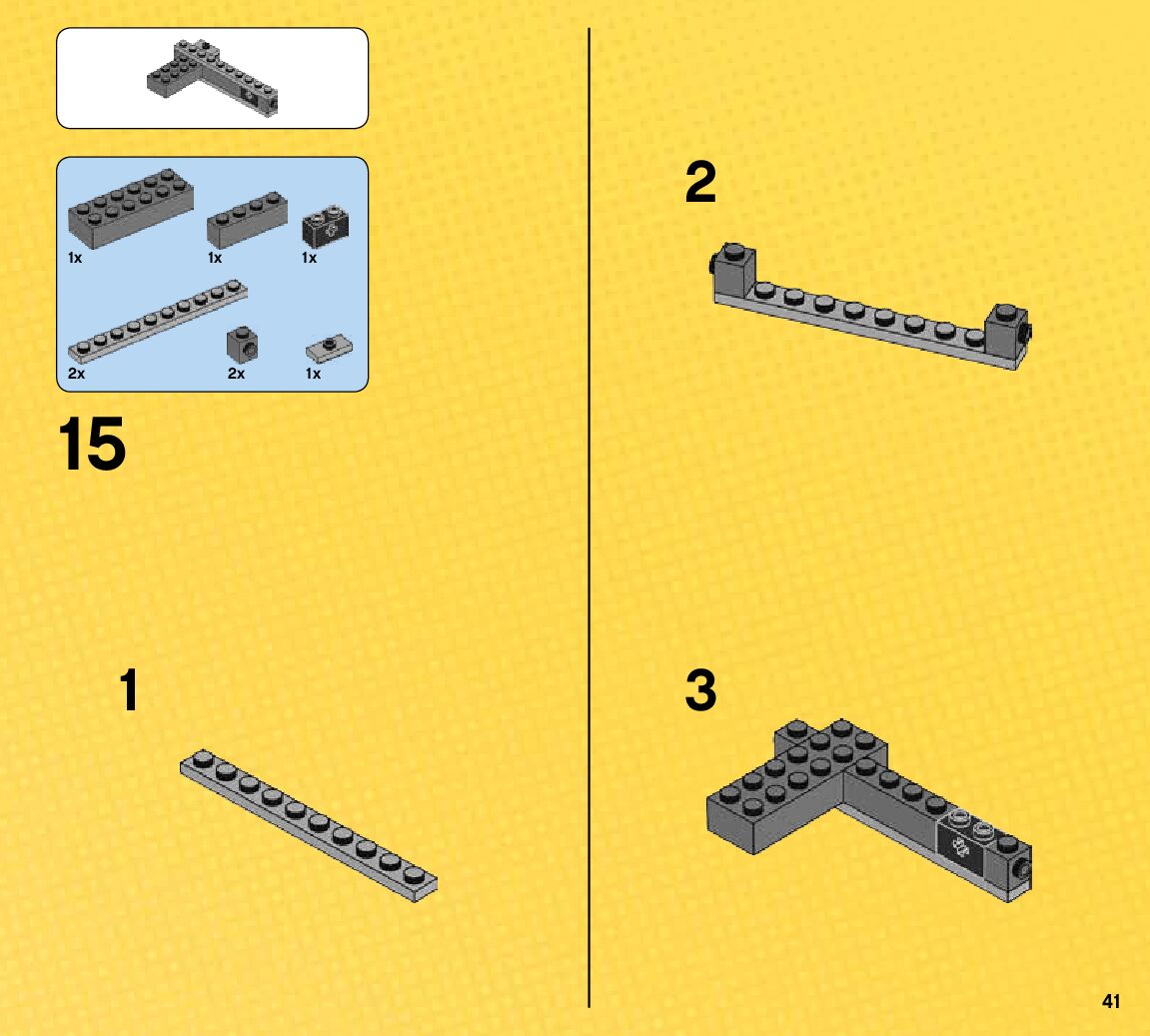 1x
1x
1x
2x
2x
1x

15

1

2

3

41