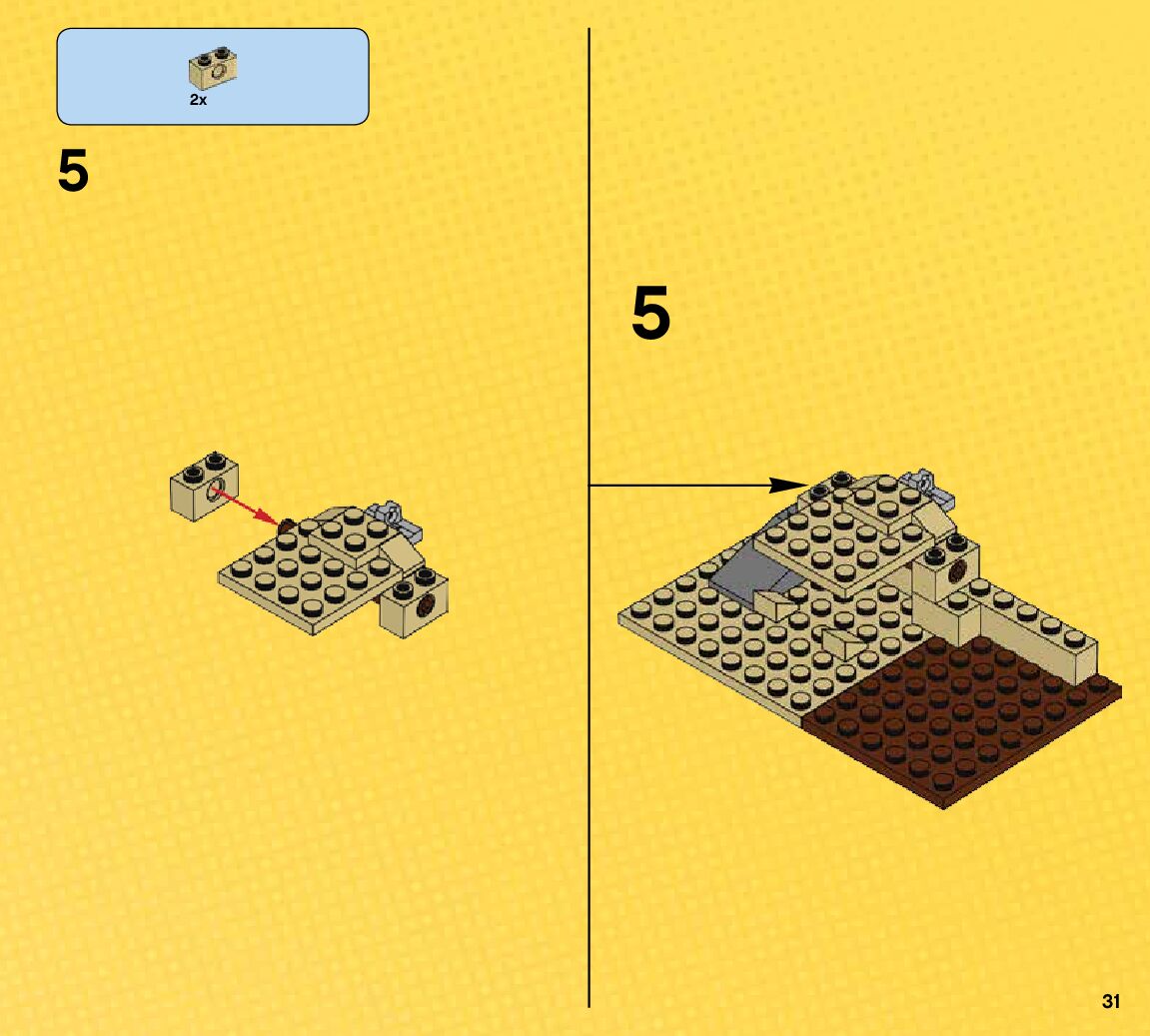 2x

5

5

31