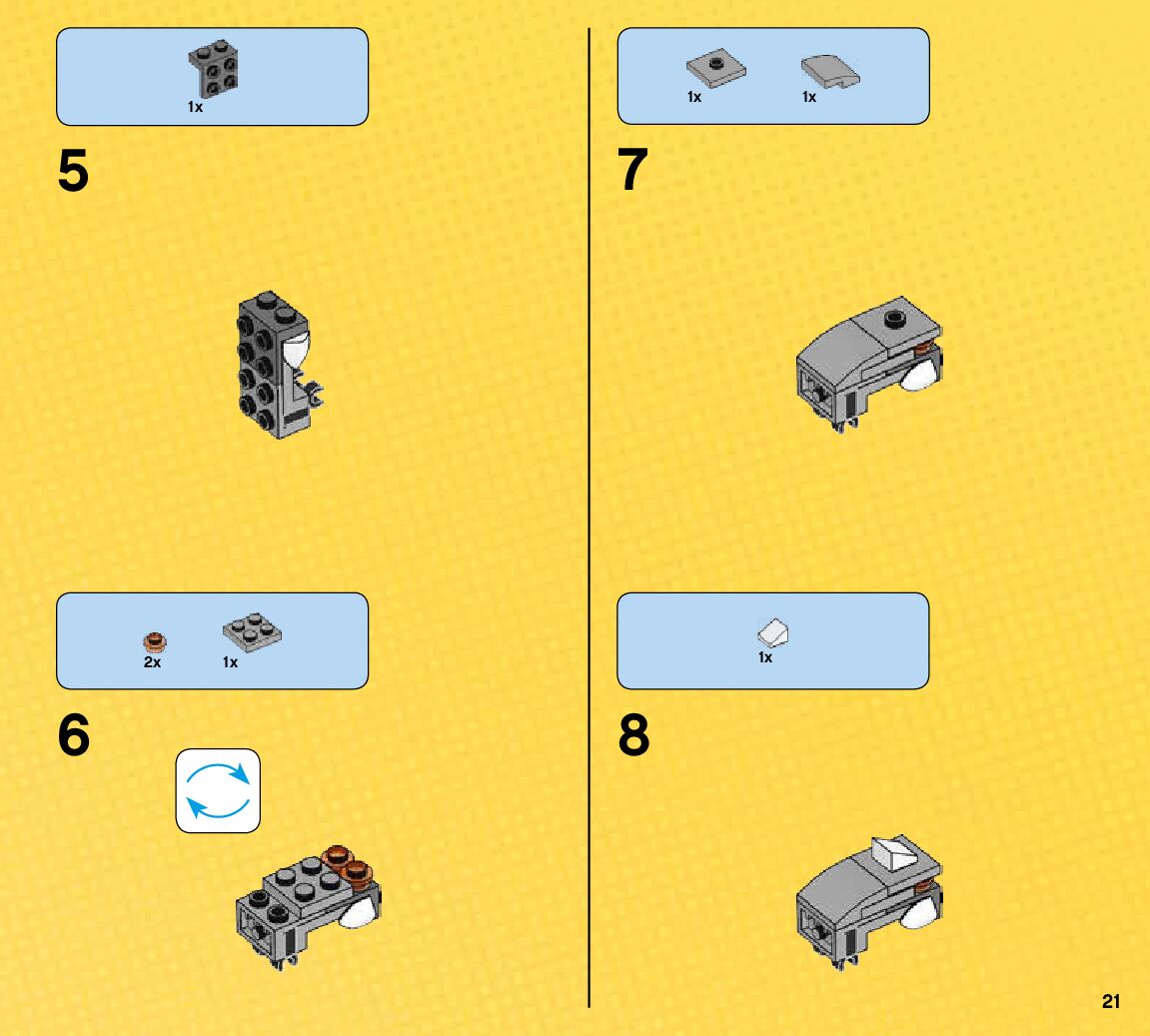 1x

5

2x 1x

6

1x 1x

7

1x

8

21