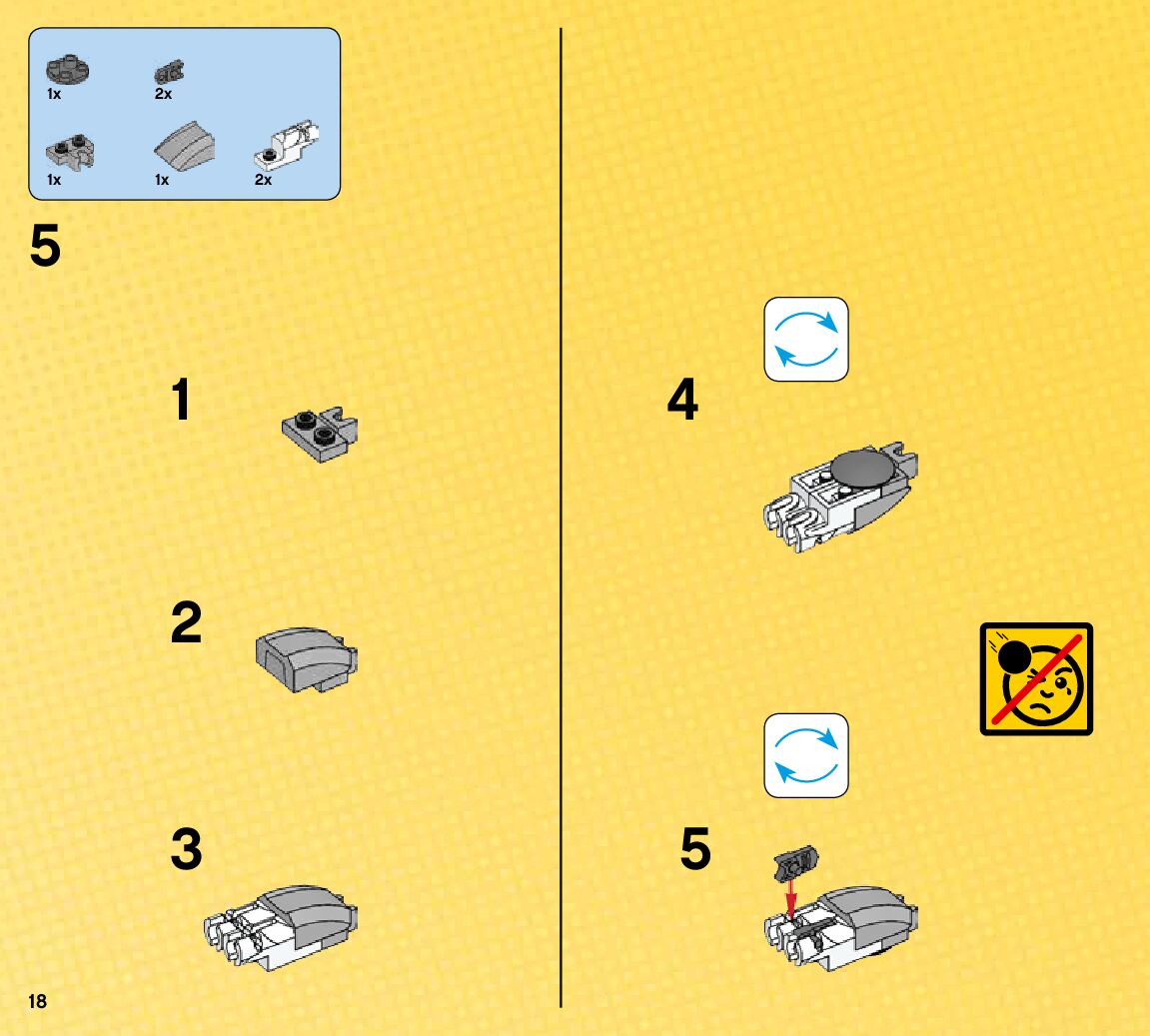 1x
2x
1x
1x
2x

5

1

2

3

4

5

18