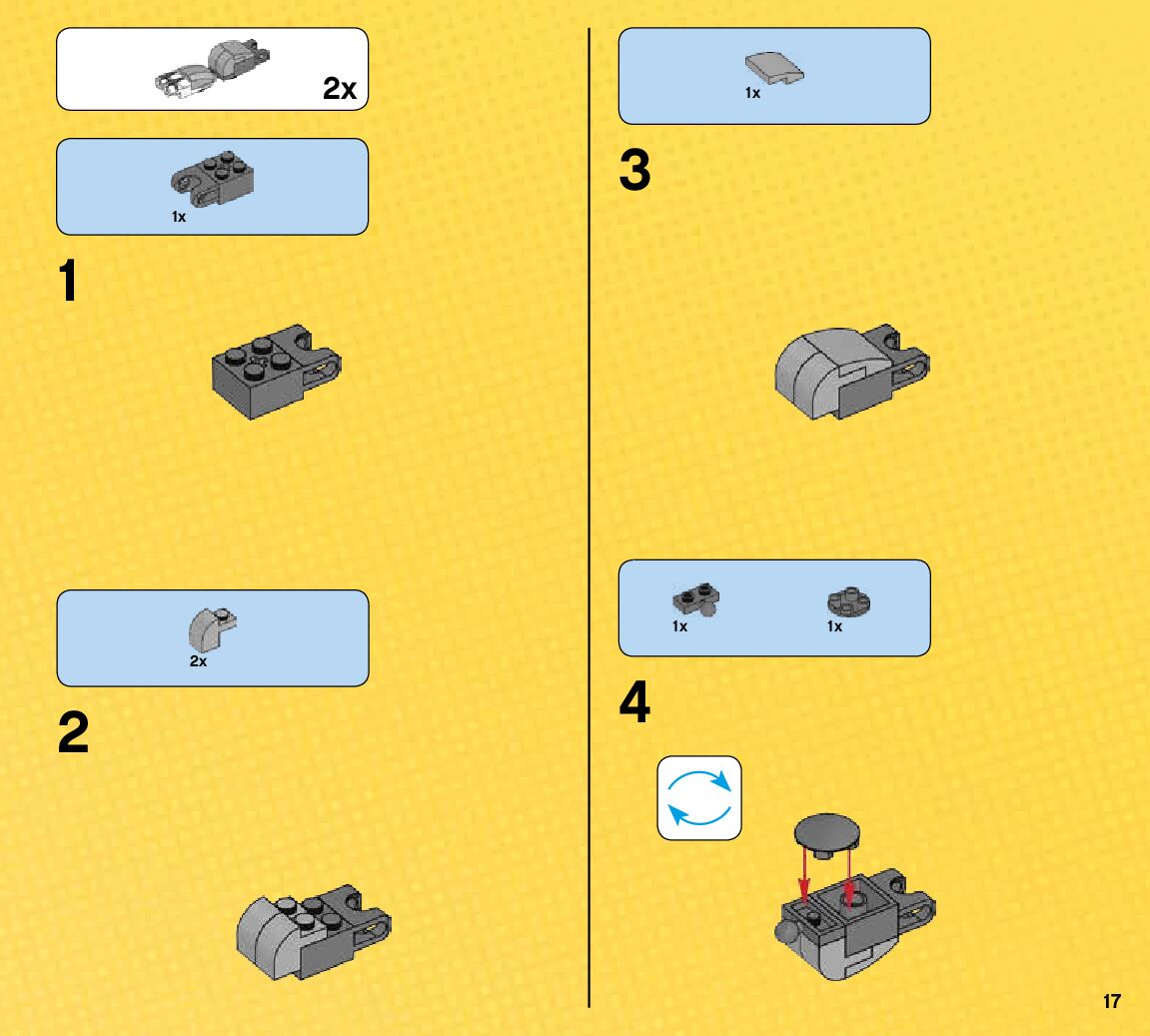 2x

1x

1

2x

2

1x

3

1x

1x

4

17