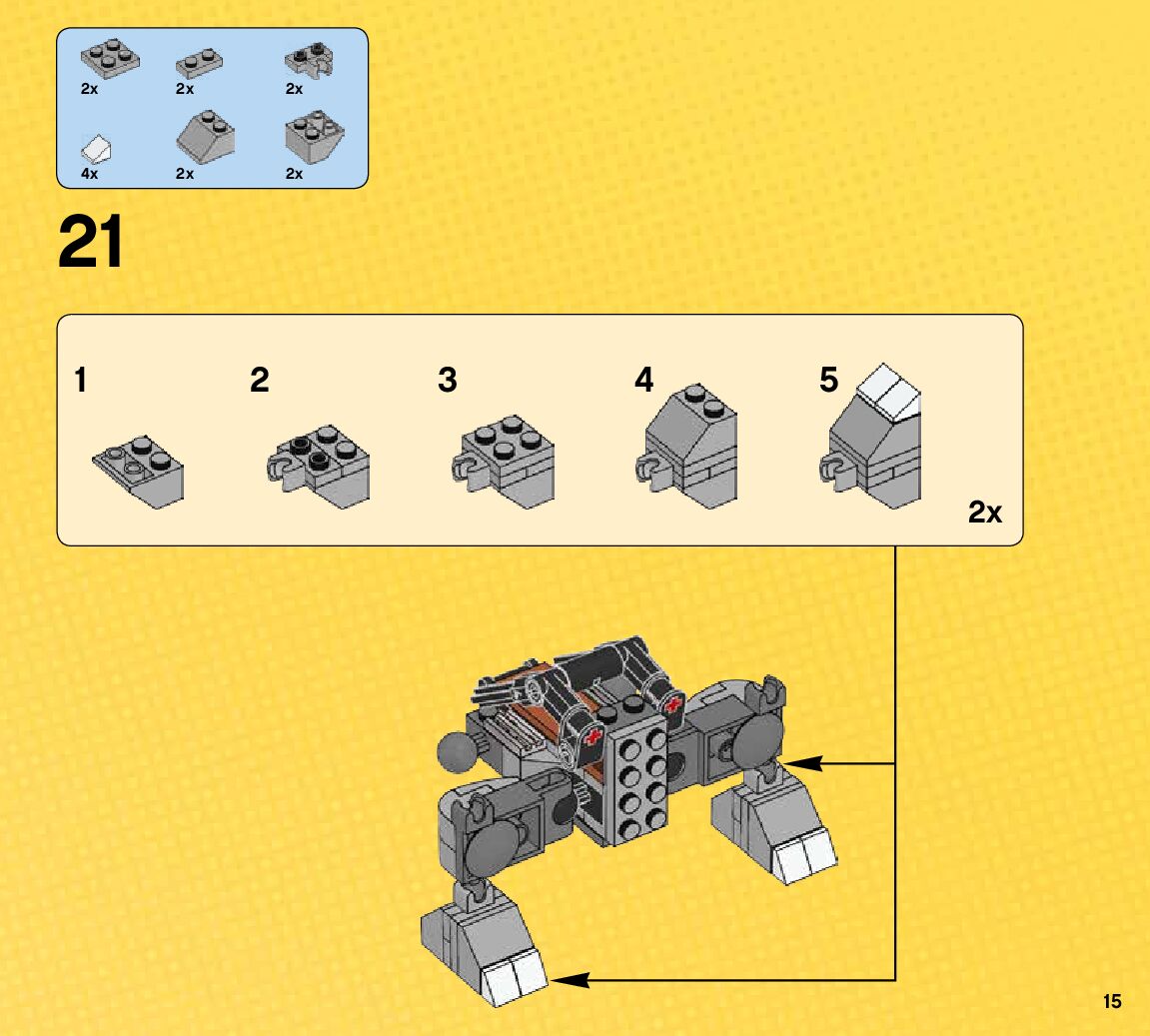 2x 2x 2x
4x 2x 2x

21

1 2 3 4 5

2x

15