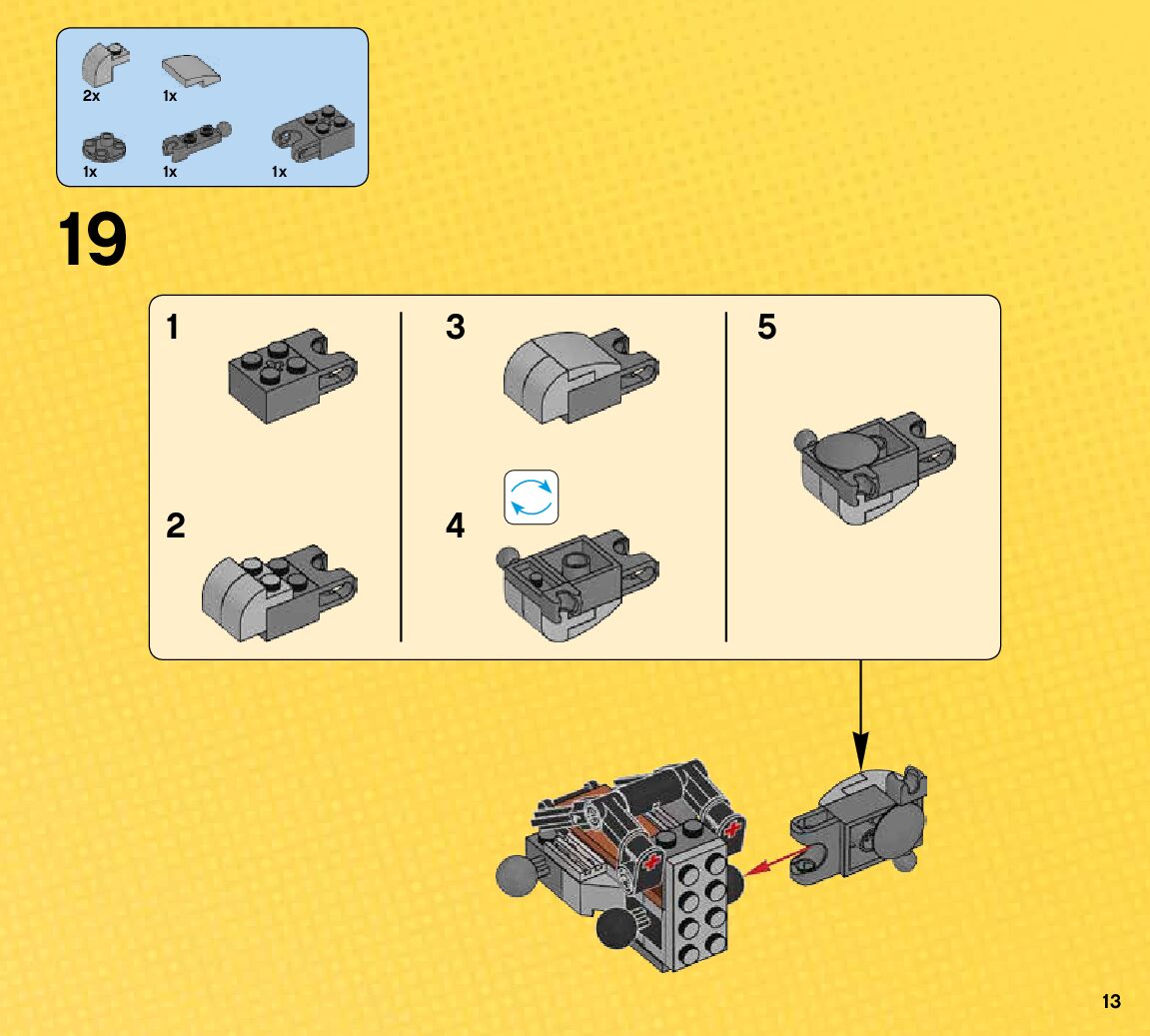 2x 1x

1x 1x 1x

19

1

2

3

4

5

13