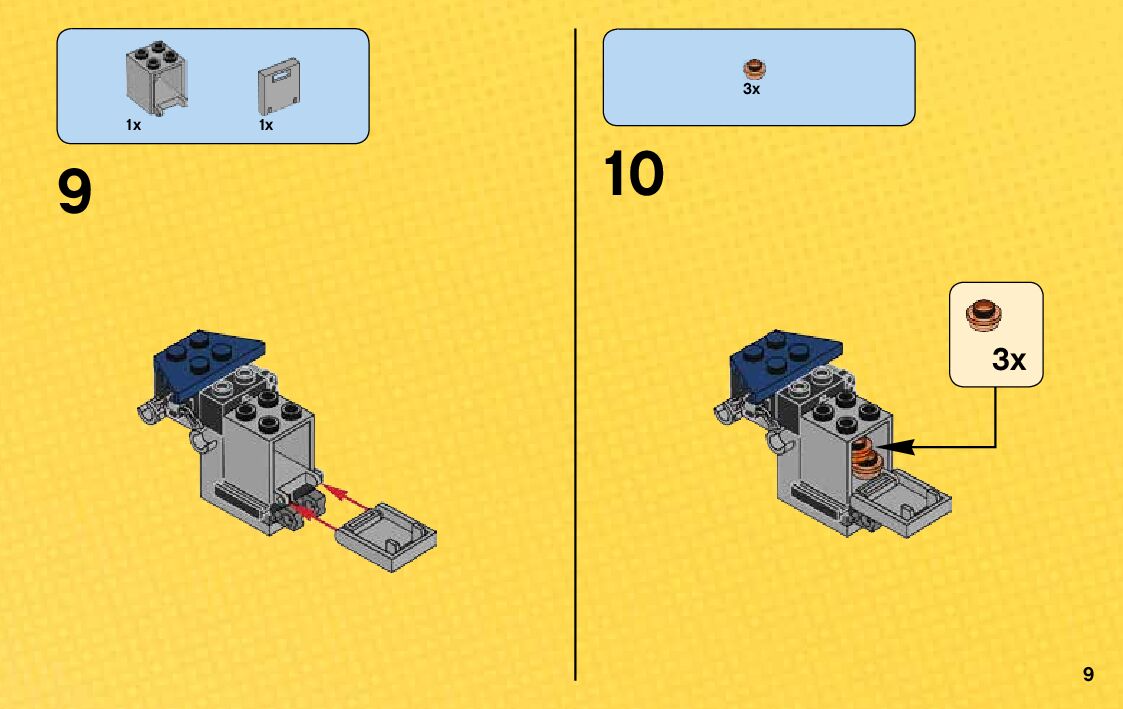 1x 1x

9

3x

10

3x

9