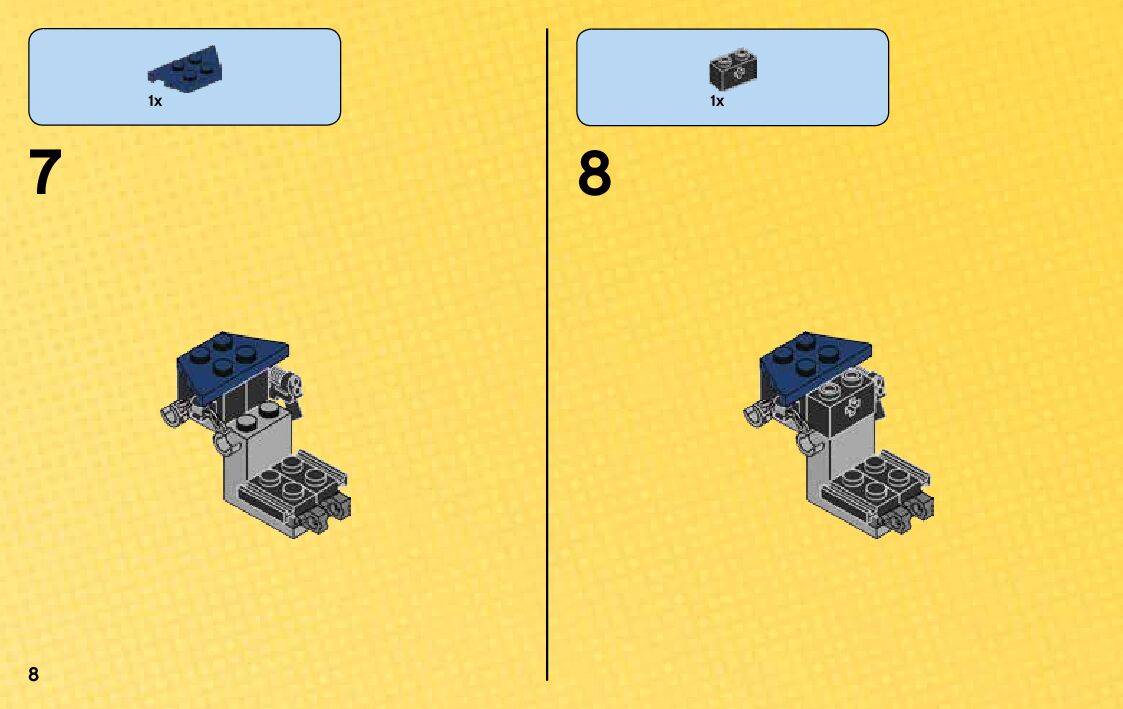 1x

7

1x

8

8