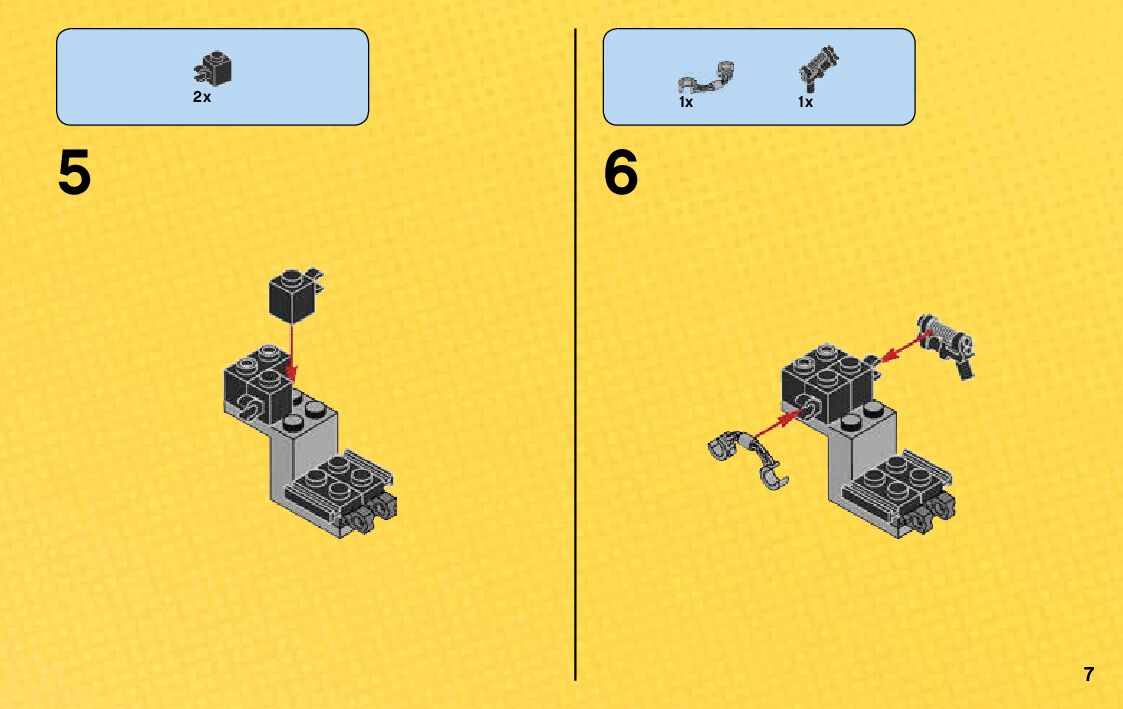 2x

5

1x 1x

6

7