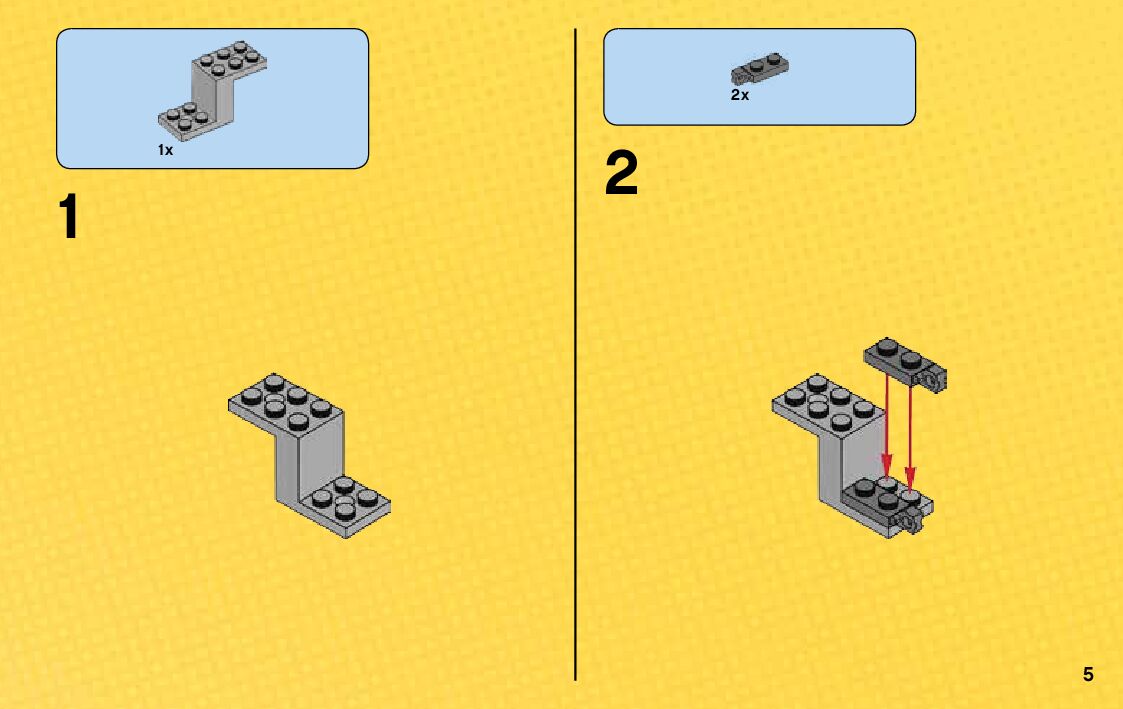 1x

1

2x

2

5