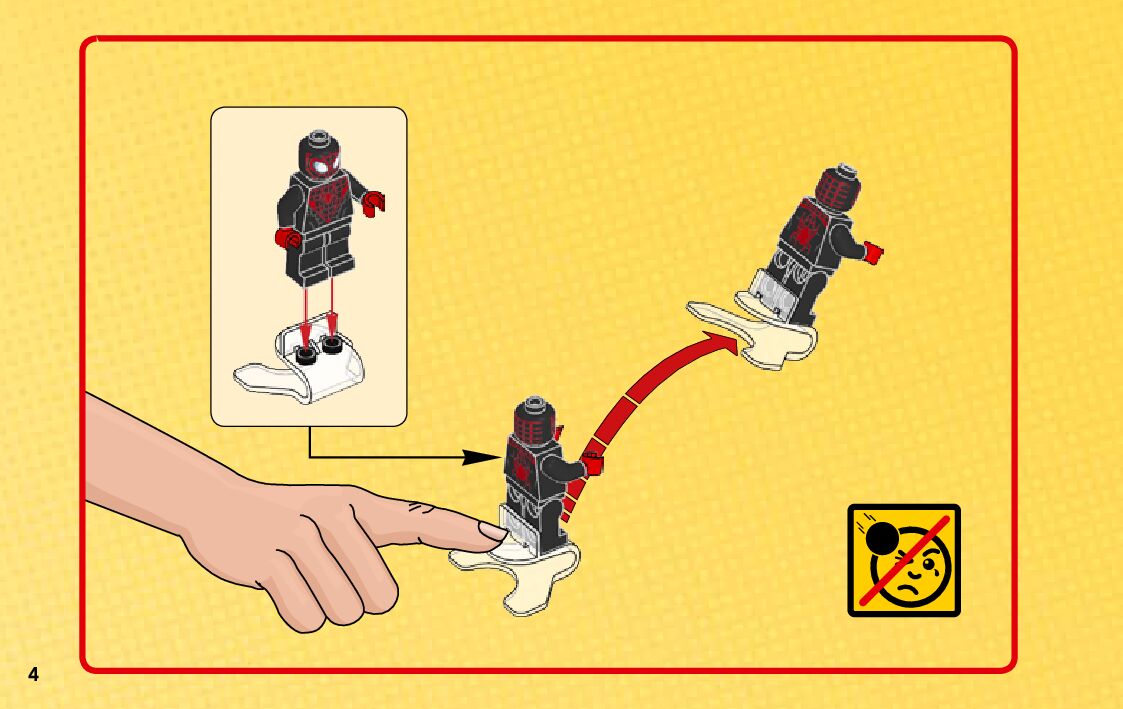 4