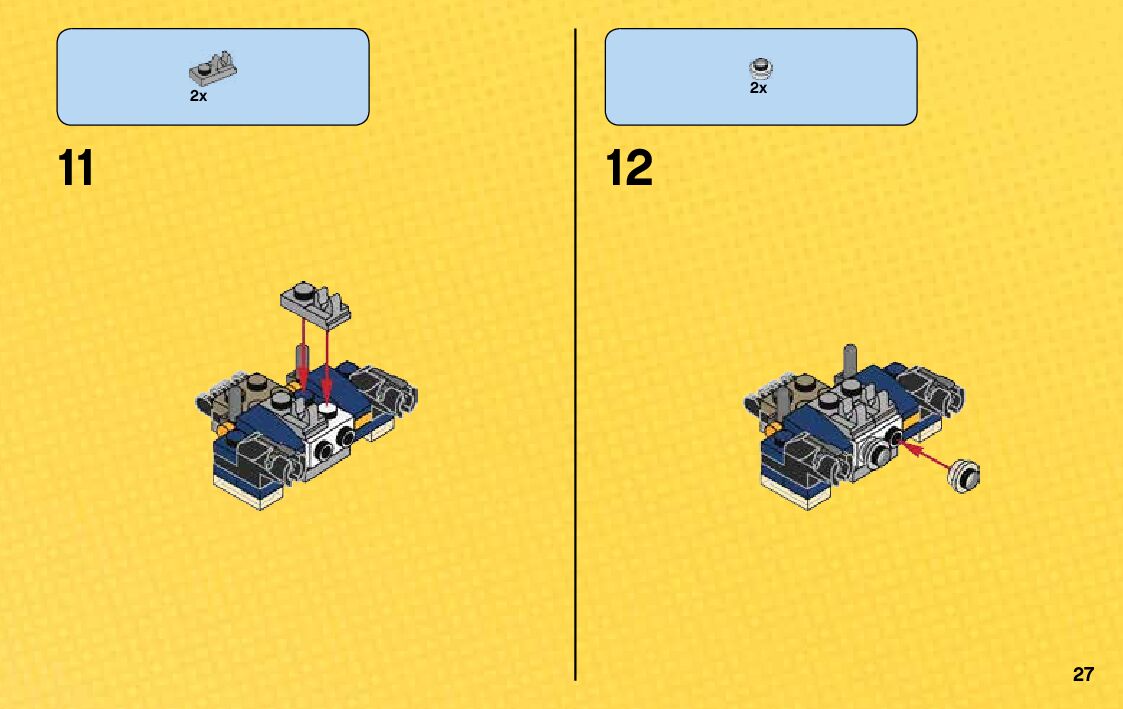 2x

11

2x

12

27