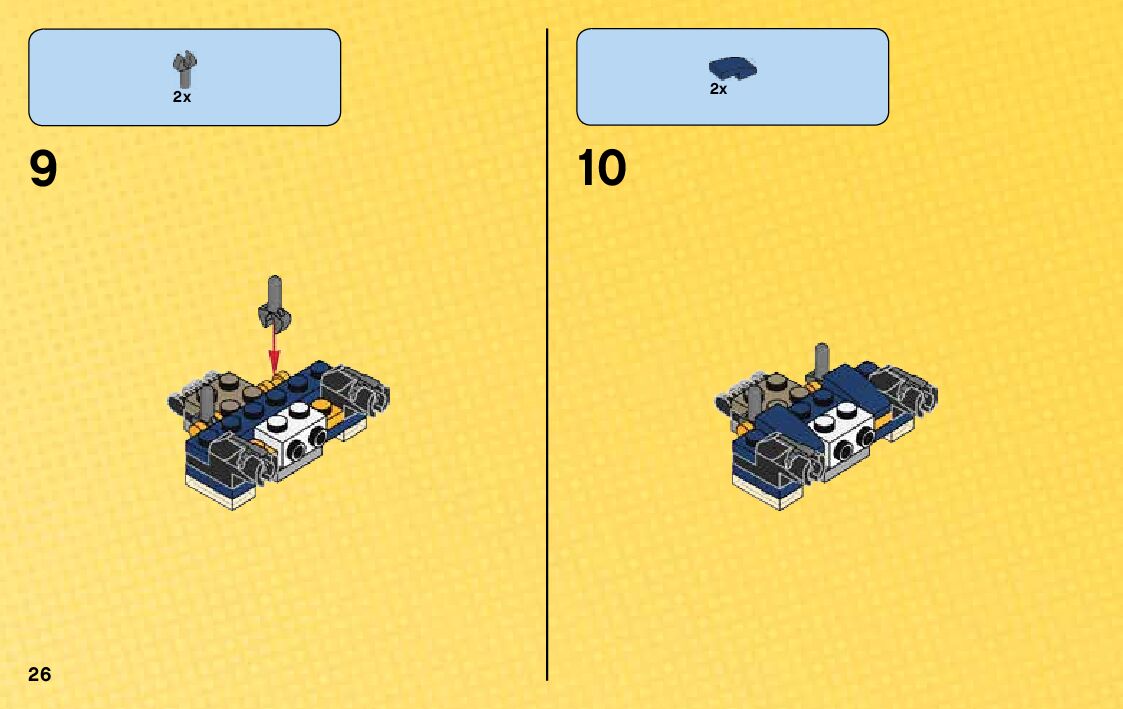 2x

9

2x

10

26