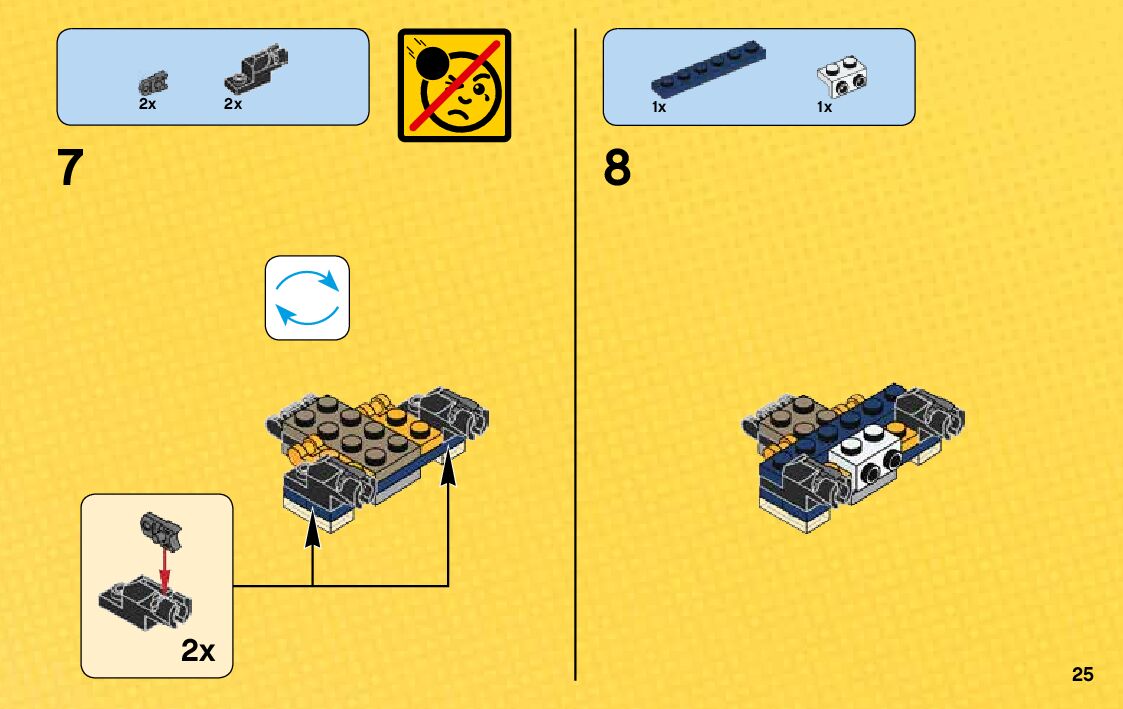 2x 2x

7

2x

1x 1x

8

25