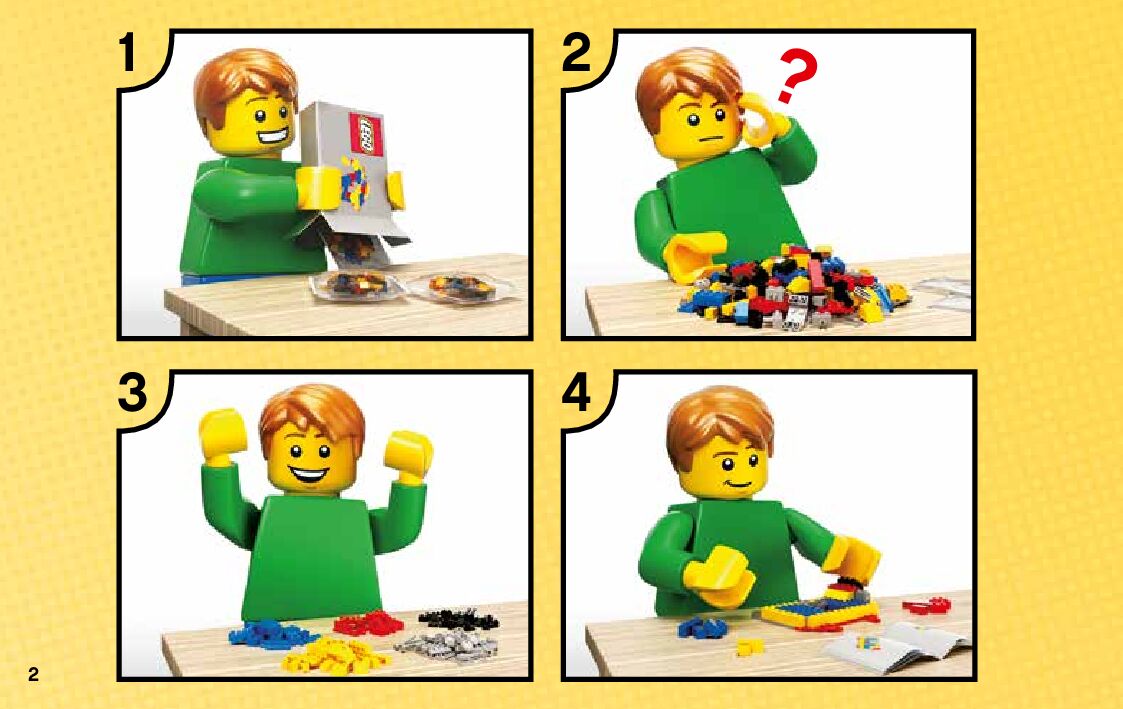 1

LEGO

2

?

3

4

2