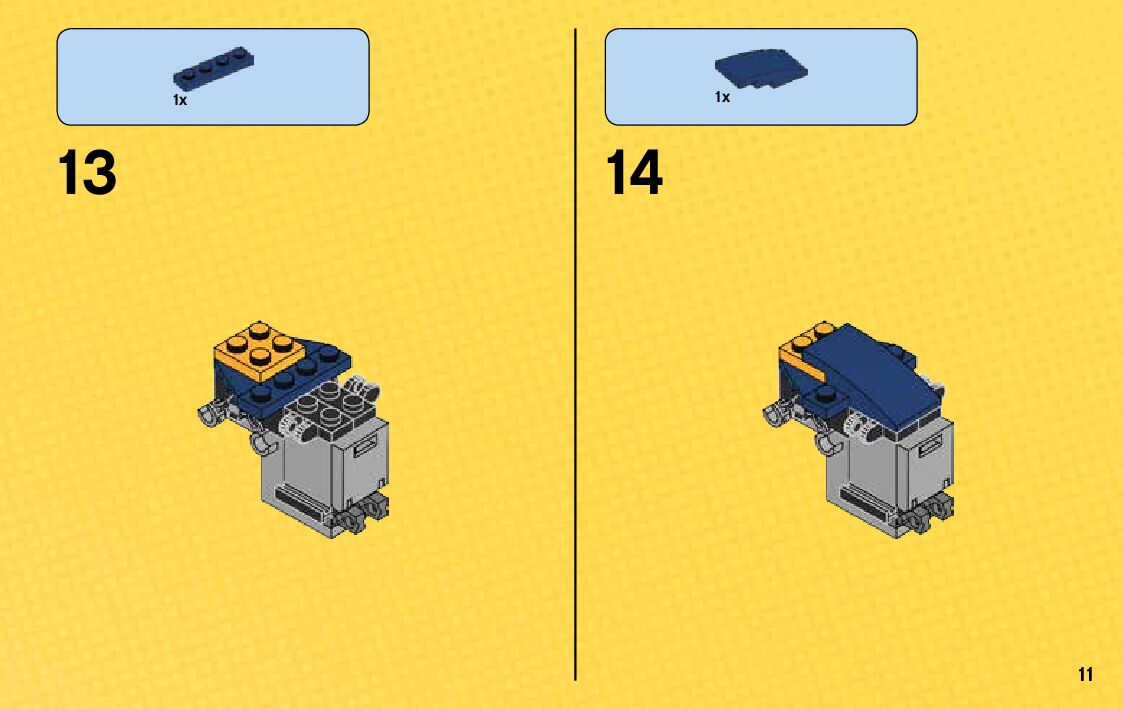 1x

13

1x

14

11