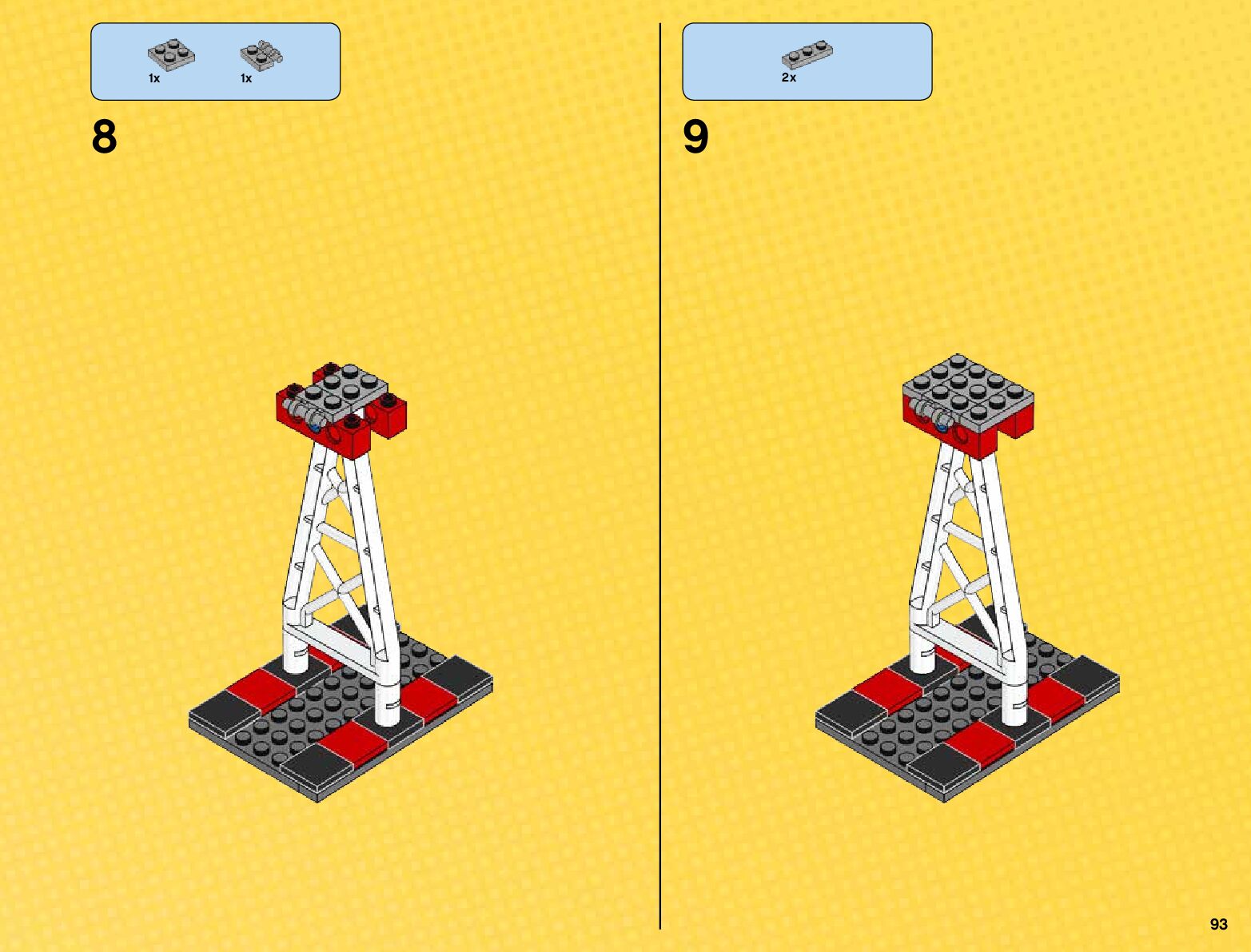 1x 1x

8

2x

9

93