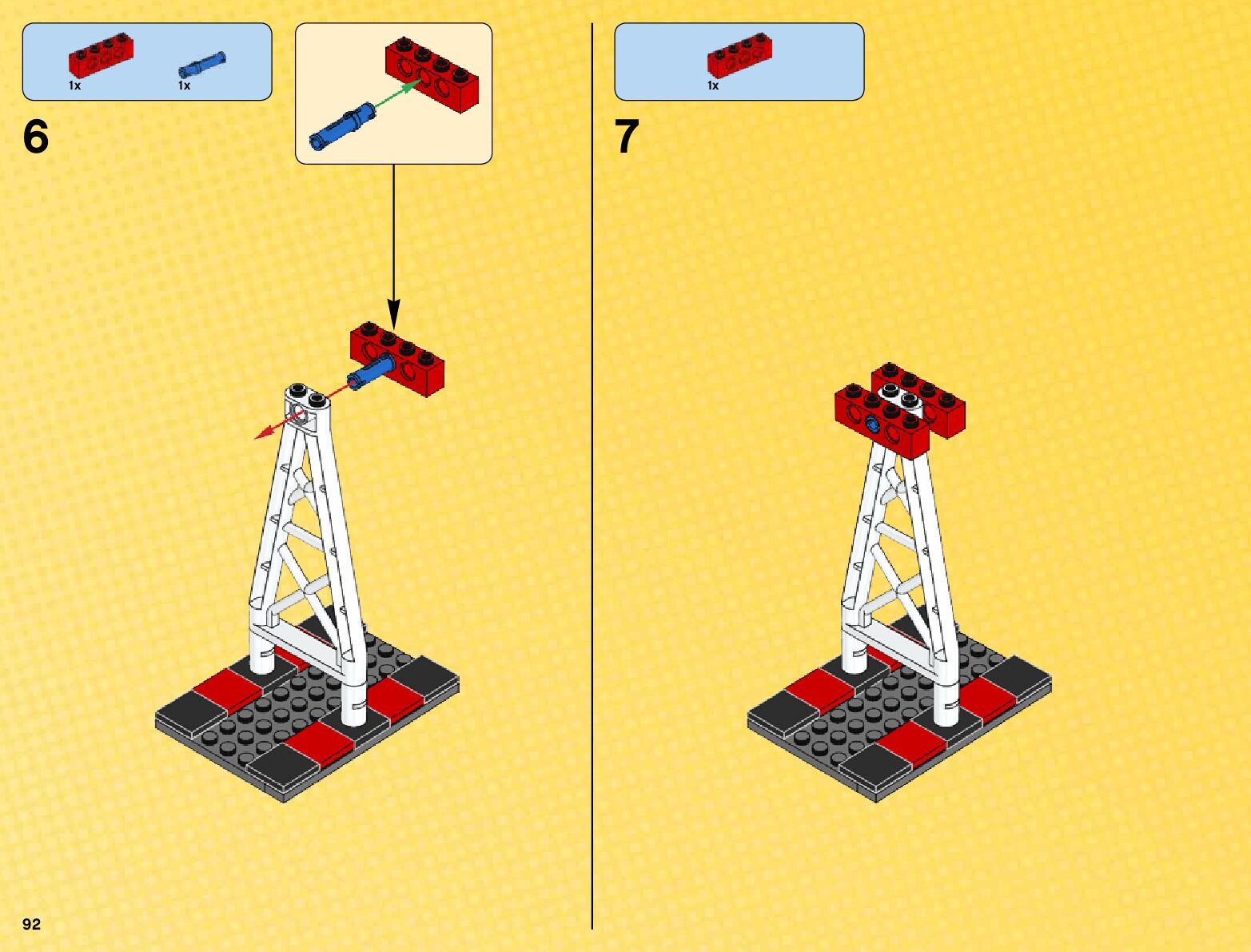 1x 1x

6

1x

7

92