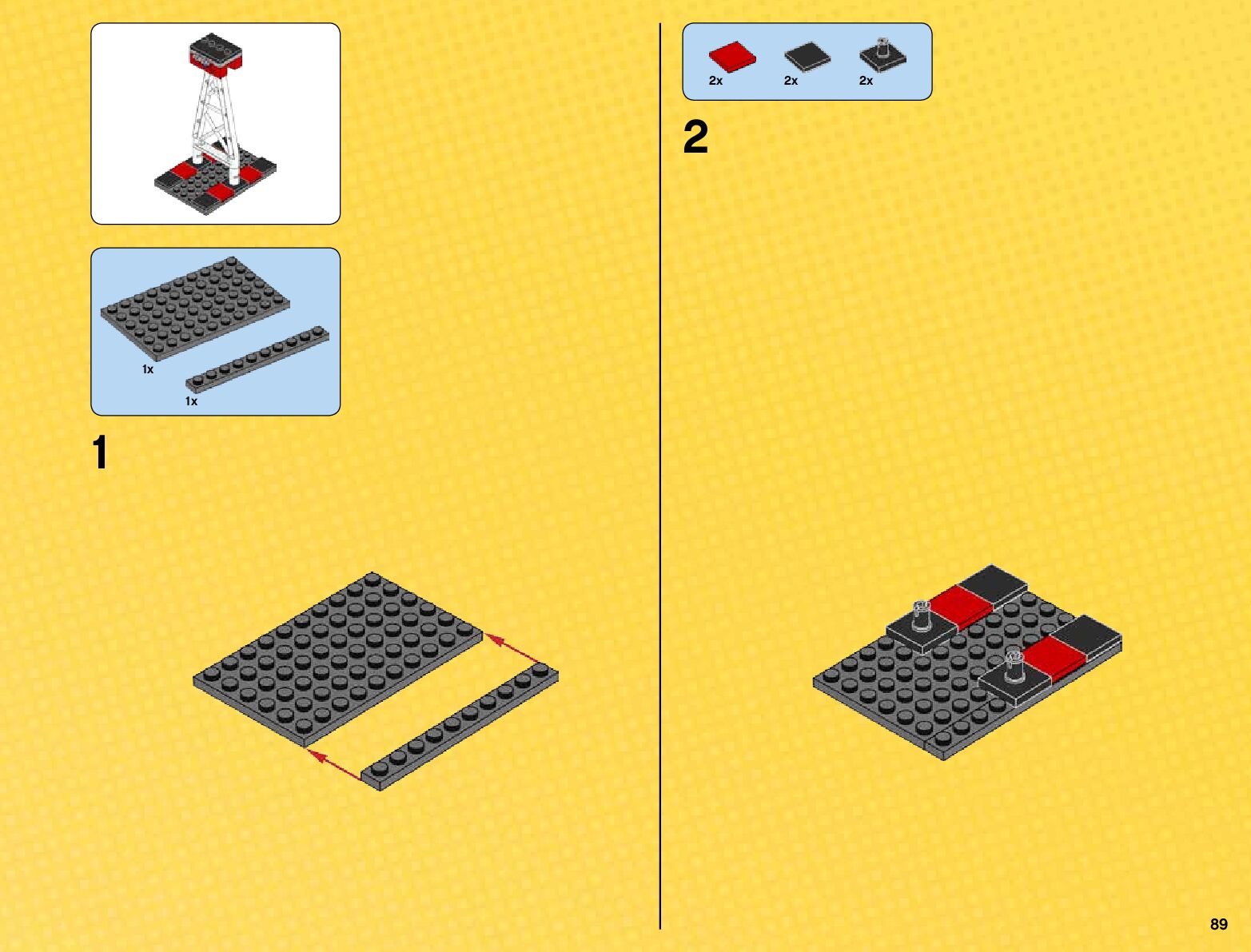 1x

1x

1

2x 2x 2x

2

89