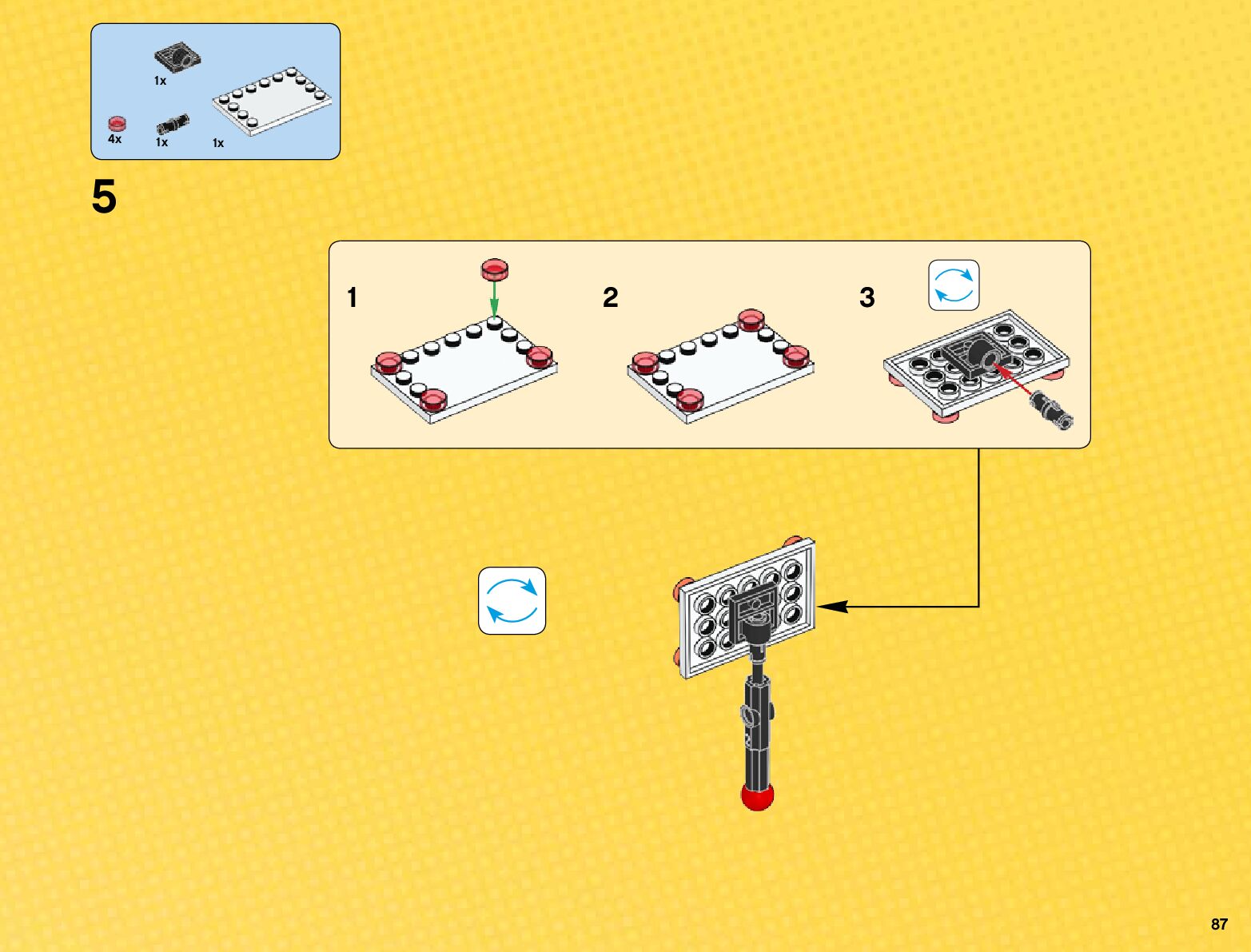 1x

4x 1x 1x

5

1

2

3

87