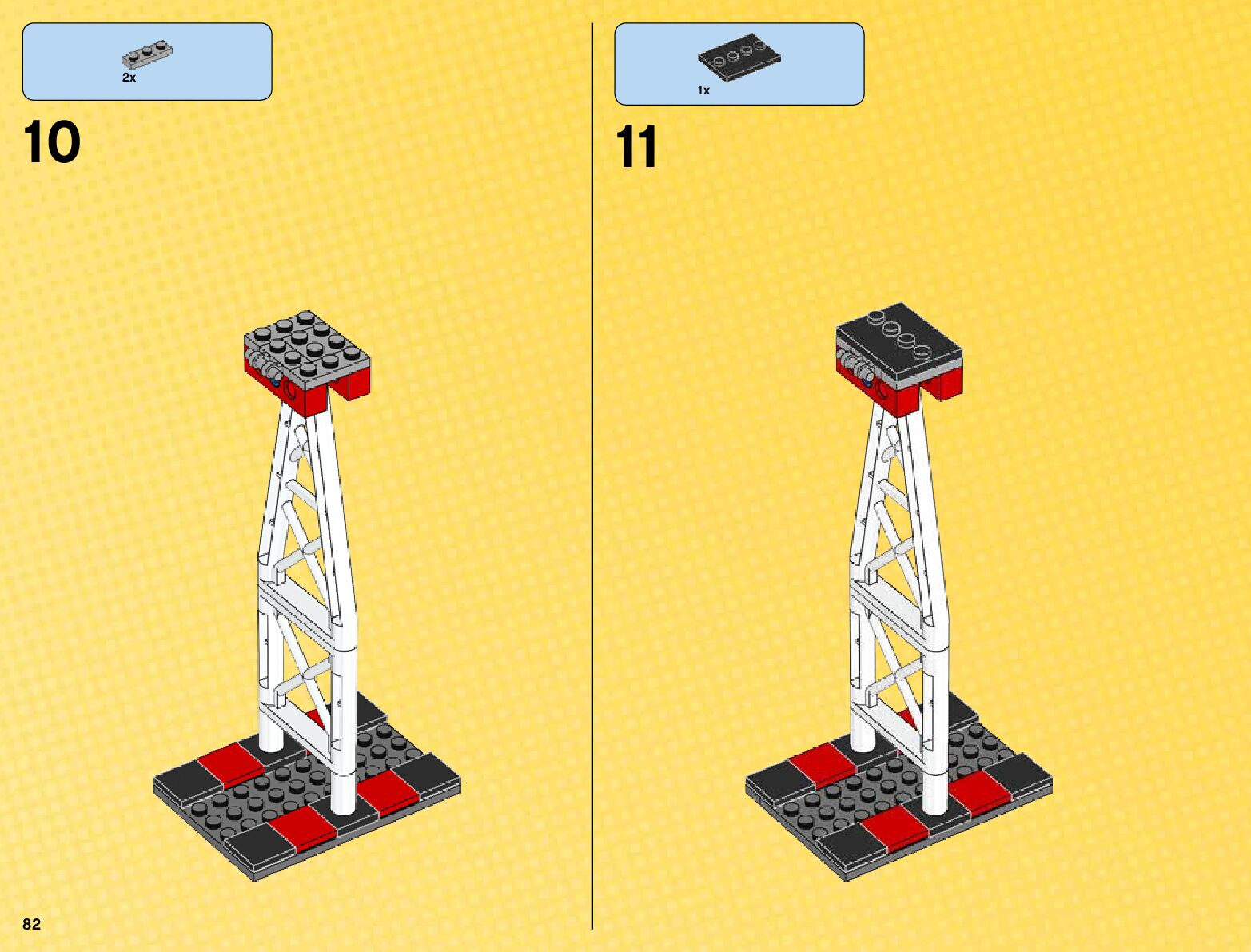 2x

10

1x

11

82