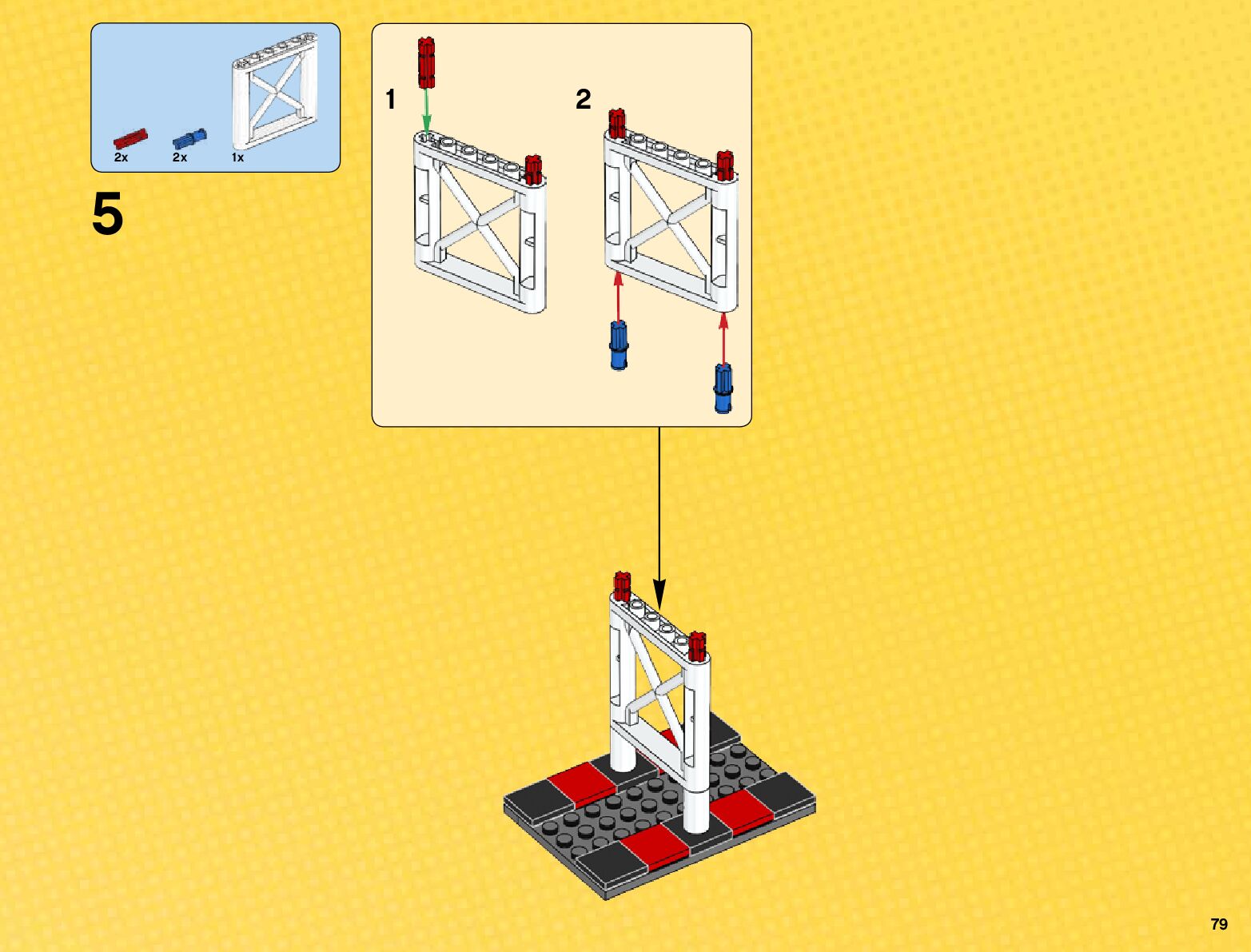 2x
2x
1x

5

1

2

79