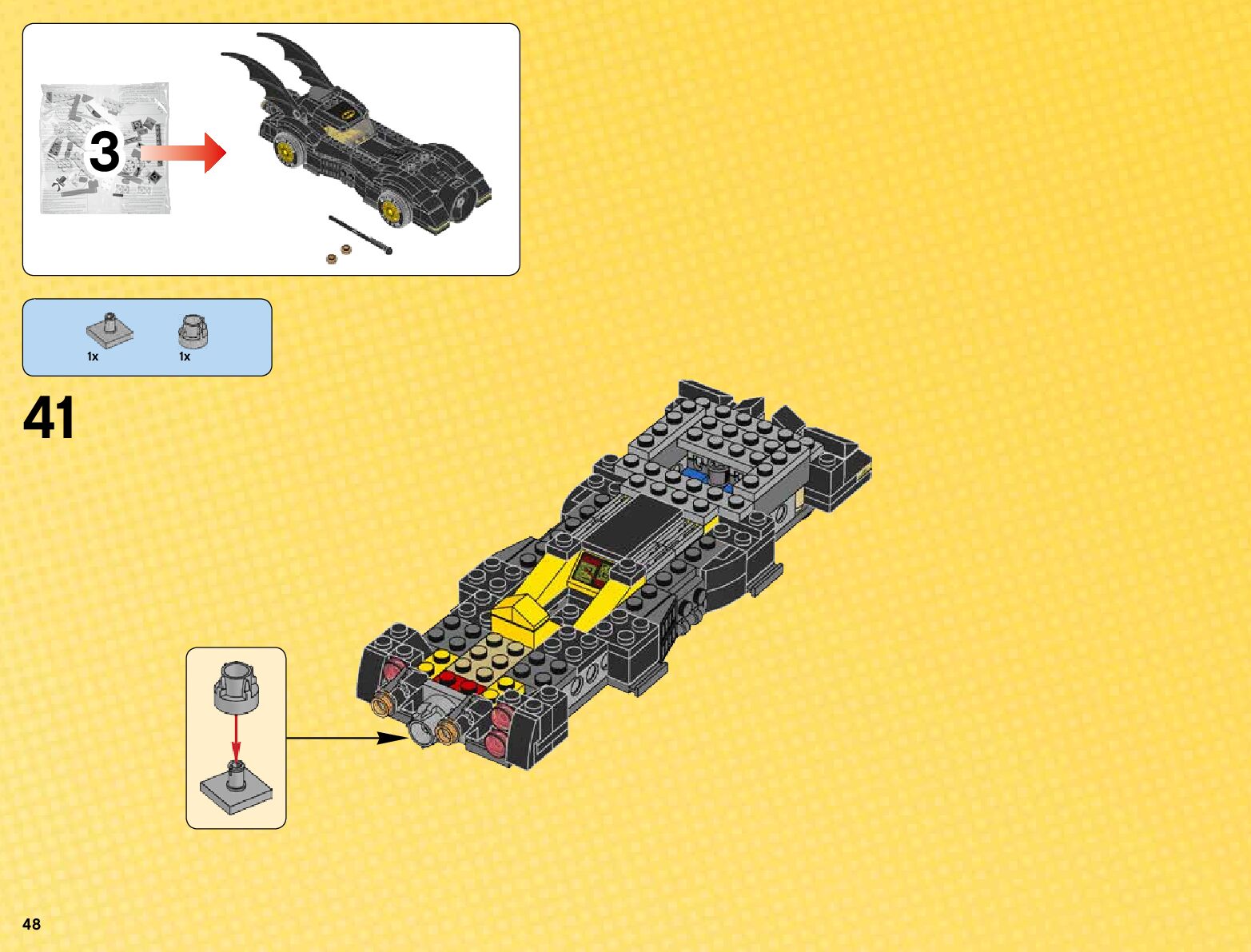 3

1x 1x

41

48