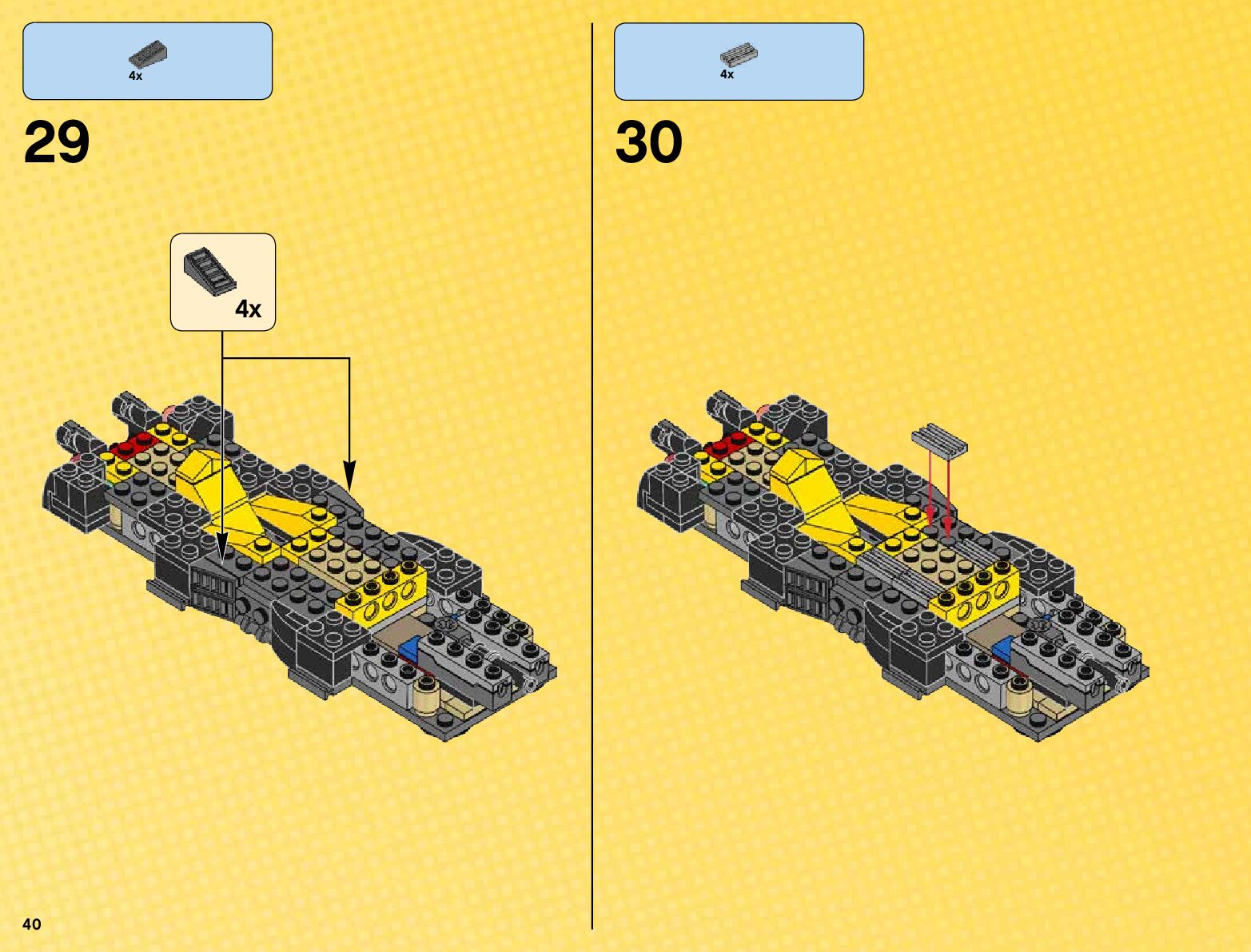 4x

29

4x

4x

30

40