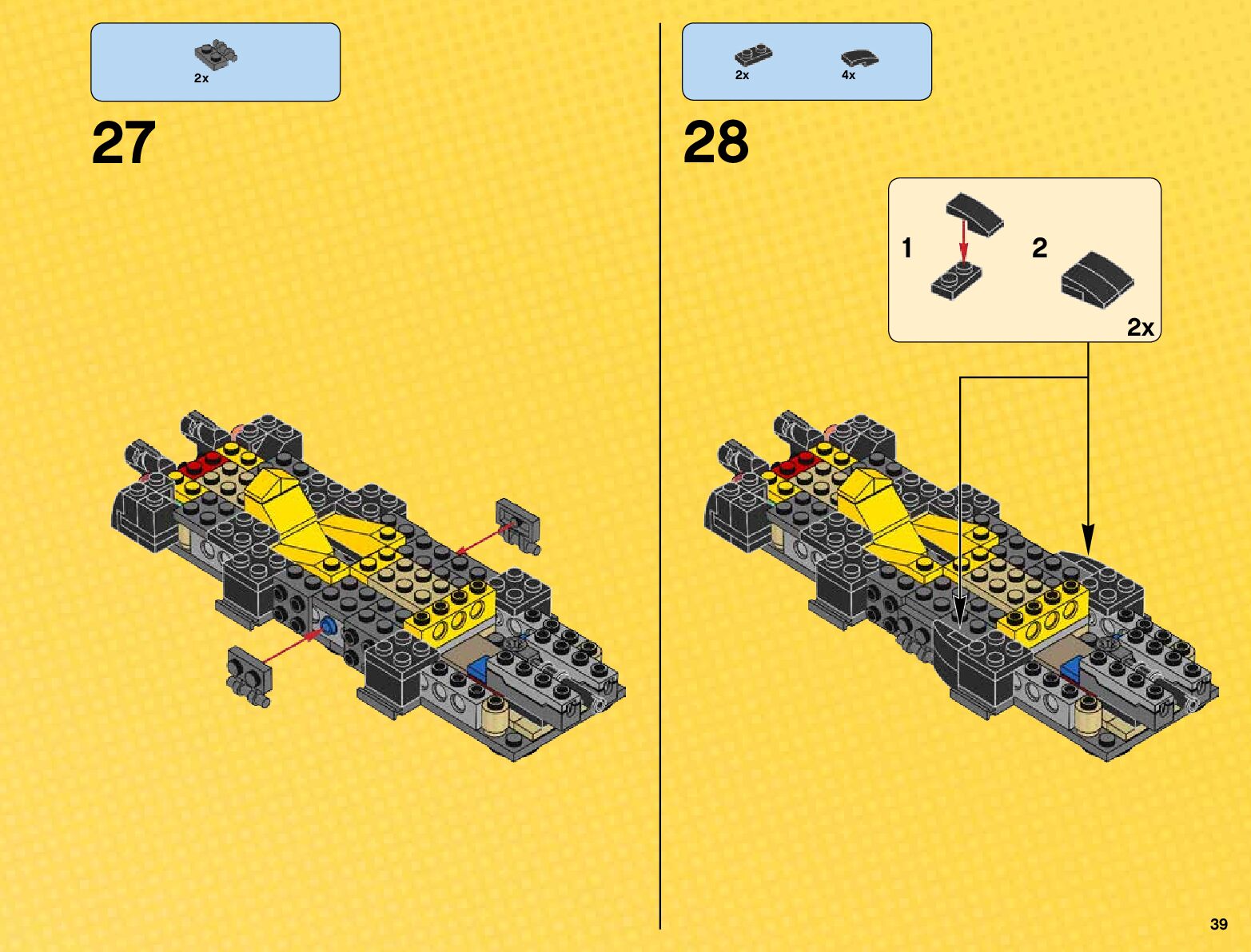 2x

27

2x 4x

28

1

2

2x

39