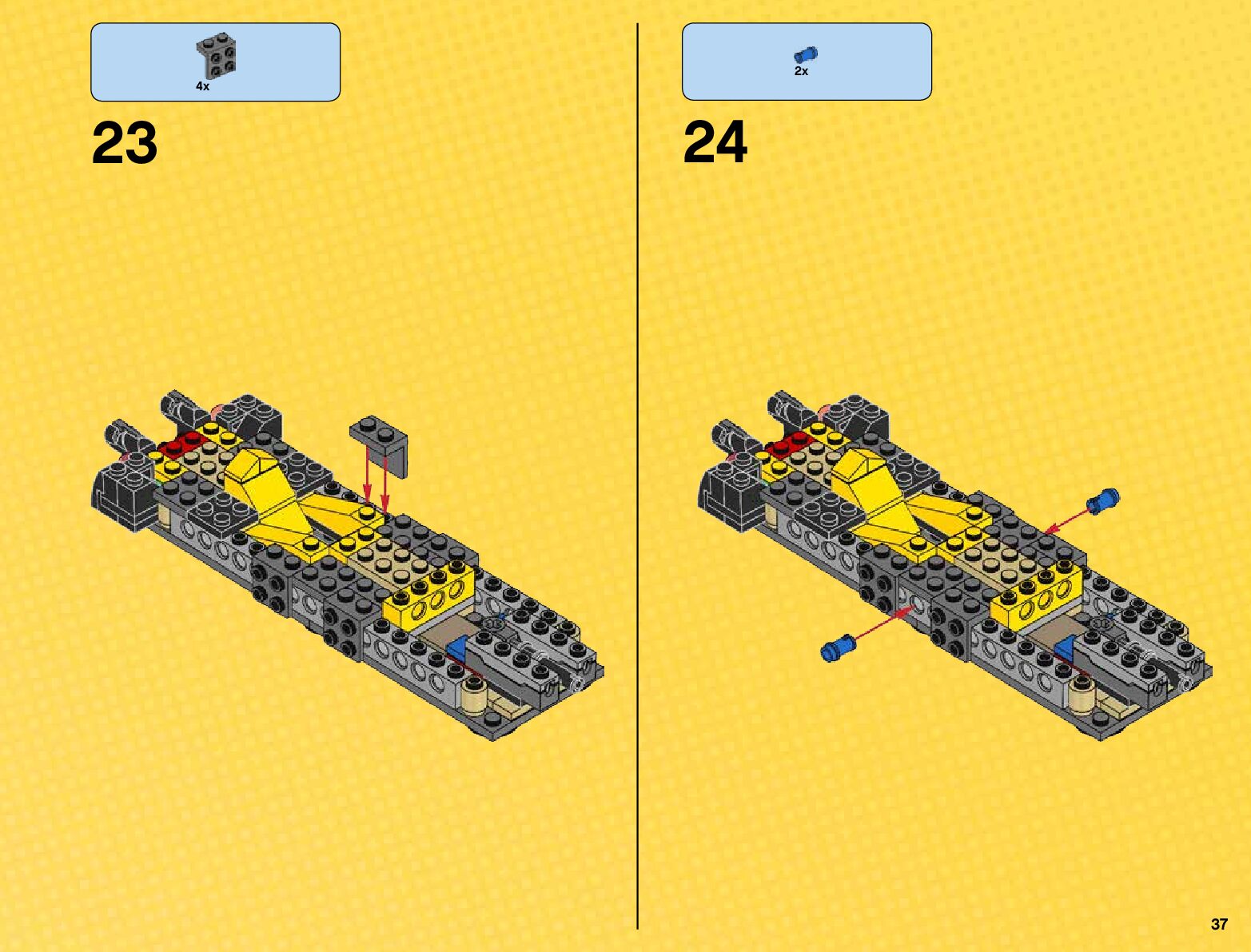 4x

23

2x

24

37