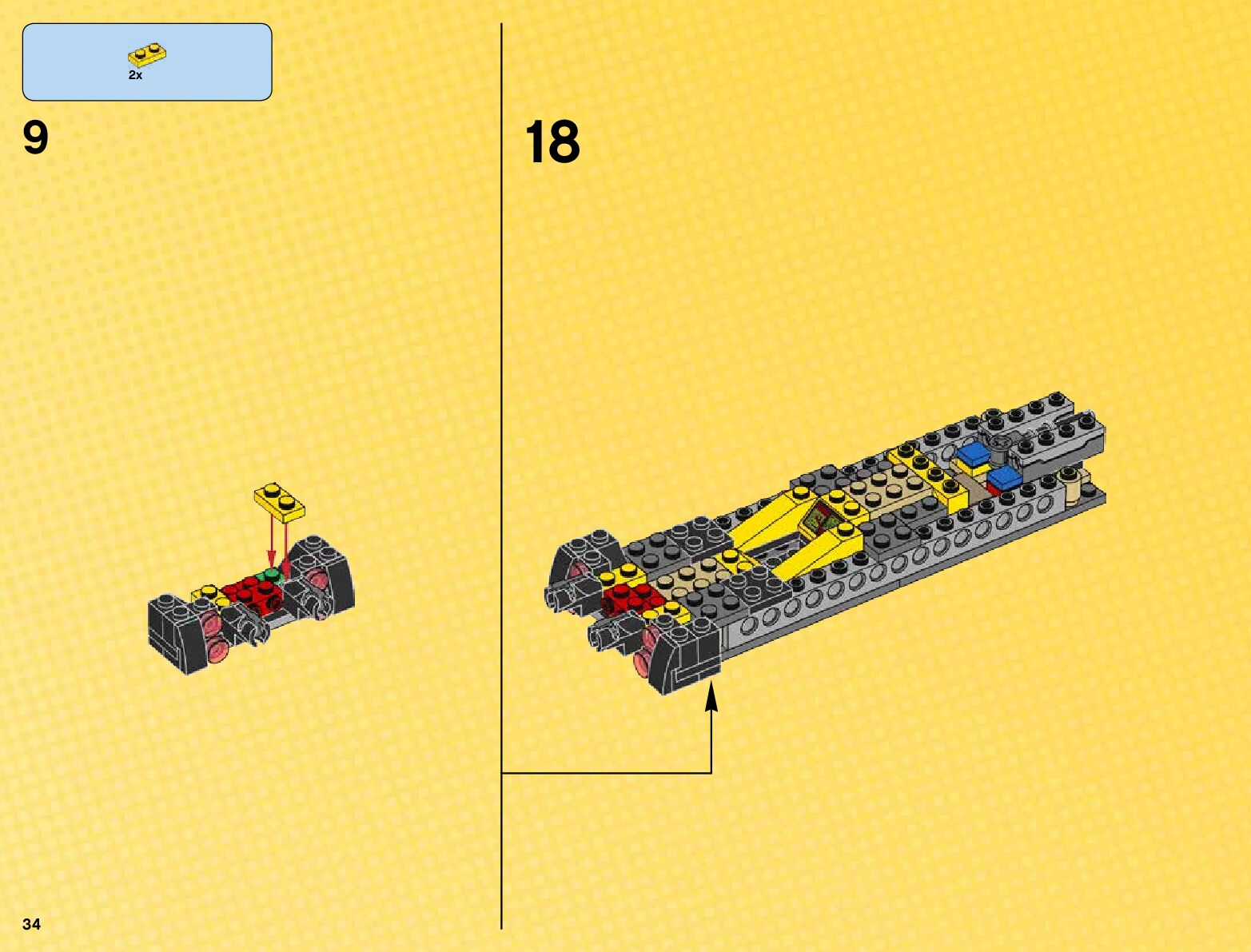 2x

9

18

34