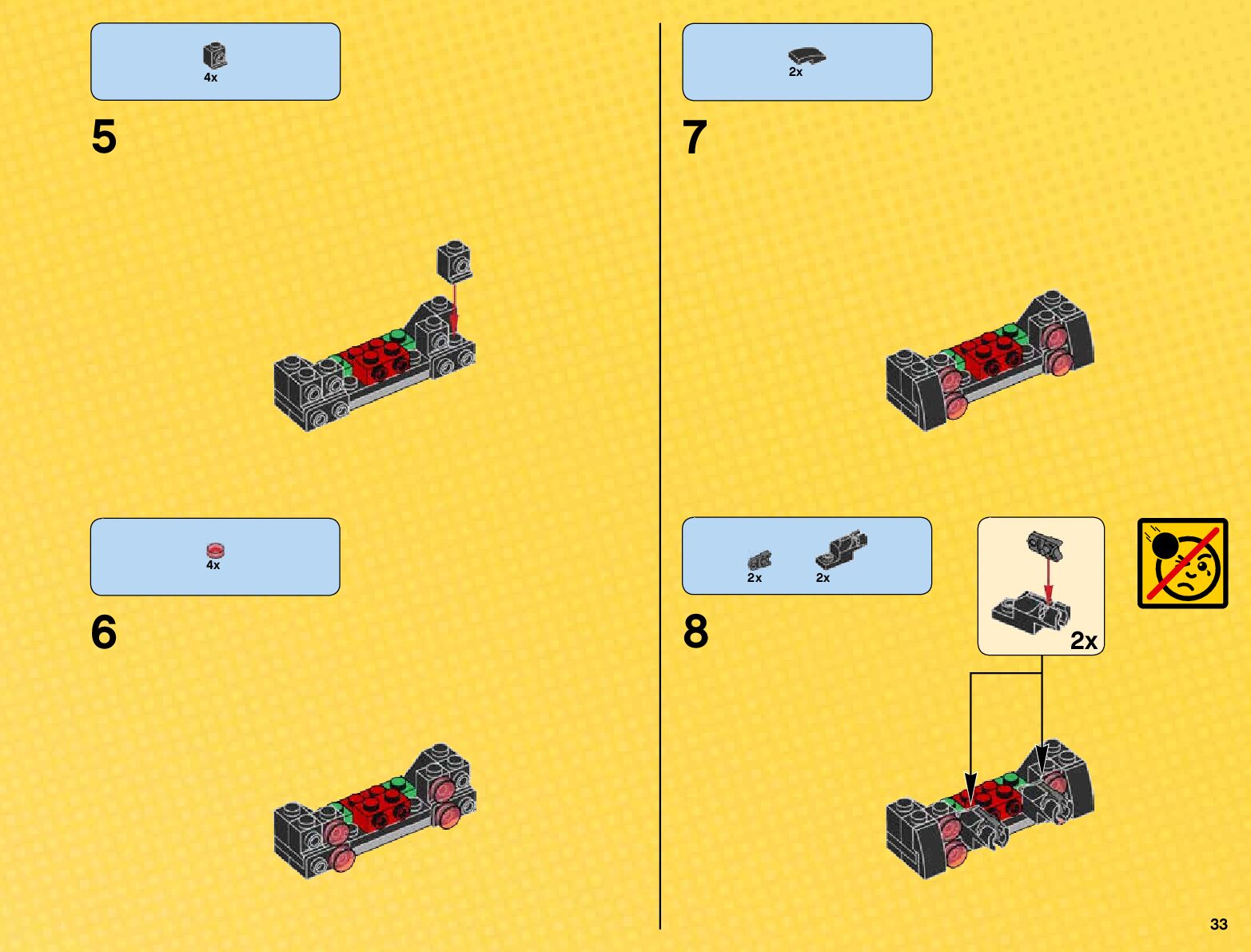 4x

5

4x

6

2x

7

2x 2x

8

2x

33