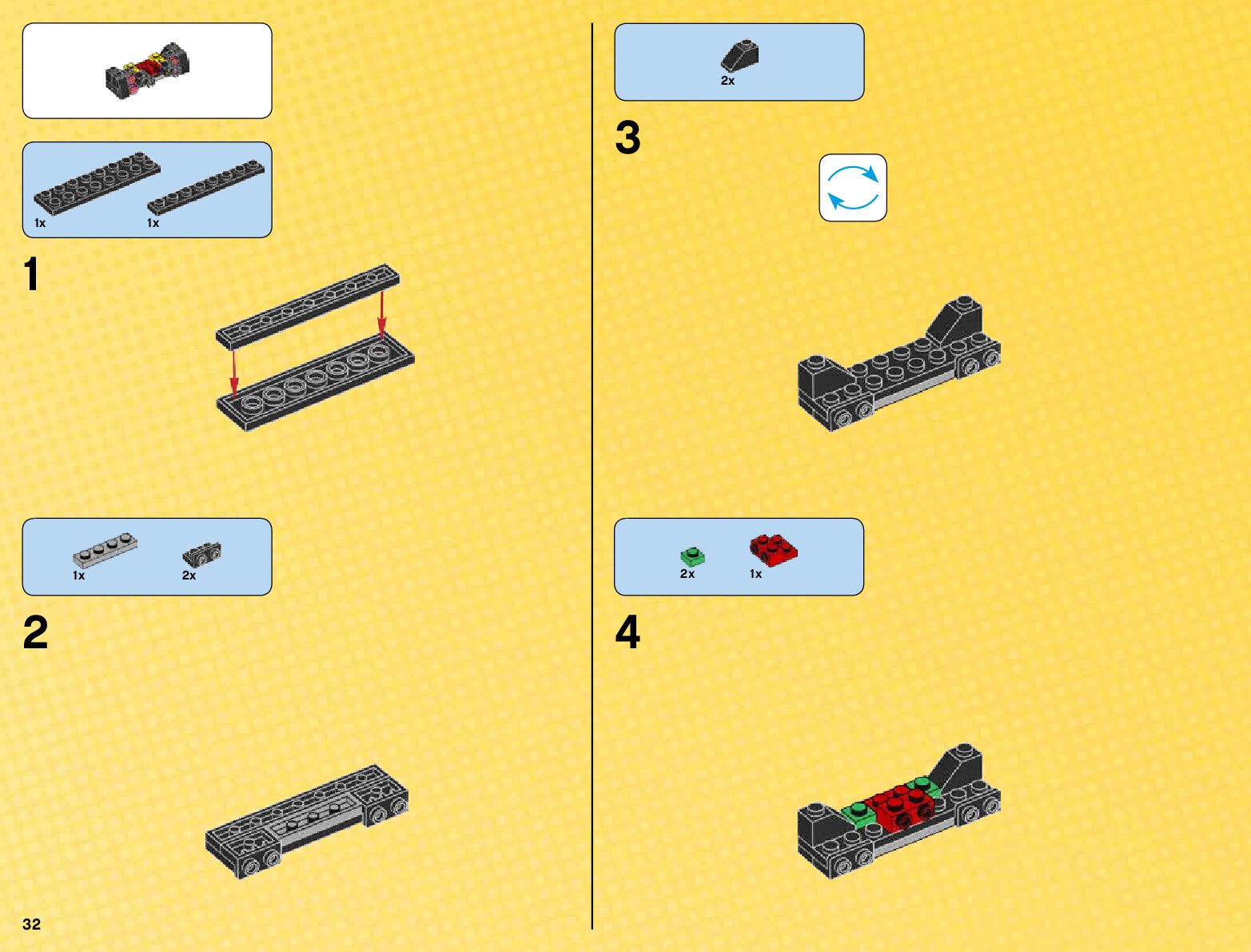 1x 1x

1

1x 2x

2

32

2x

3

2x 1x

4