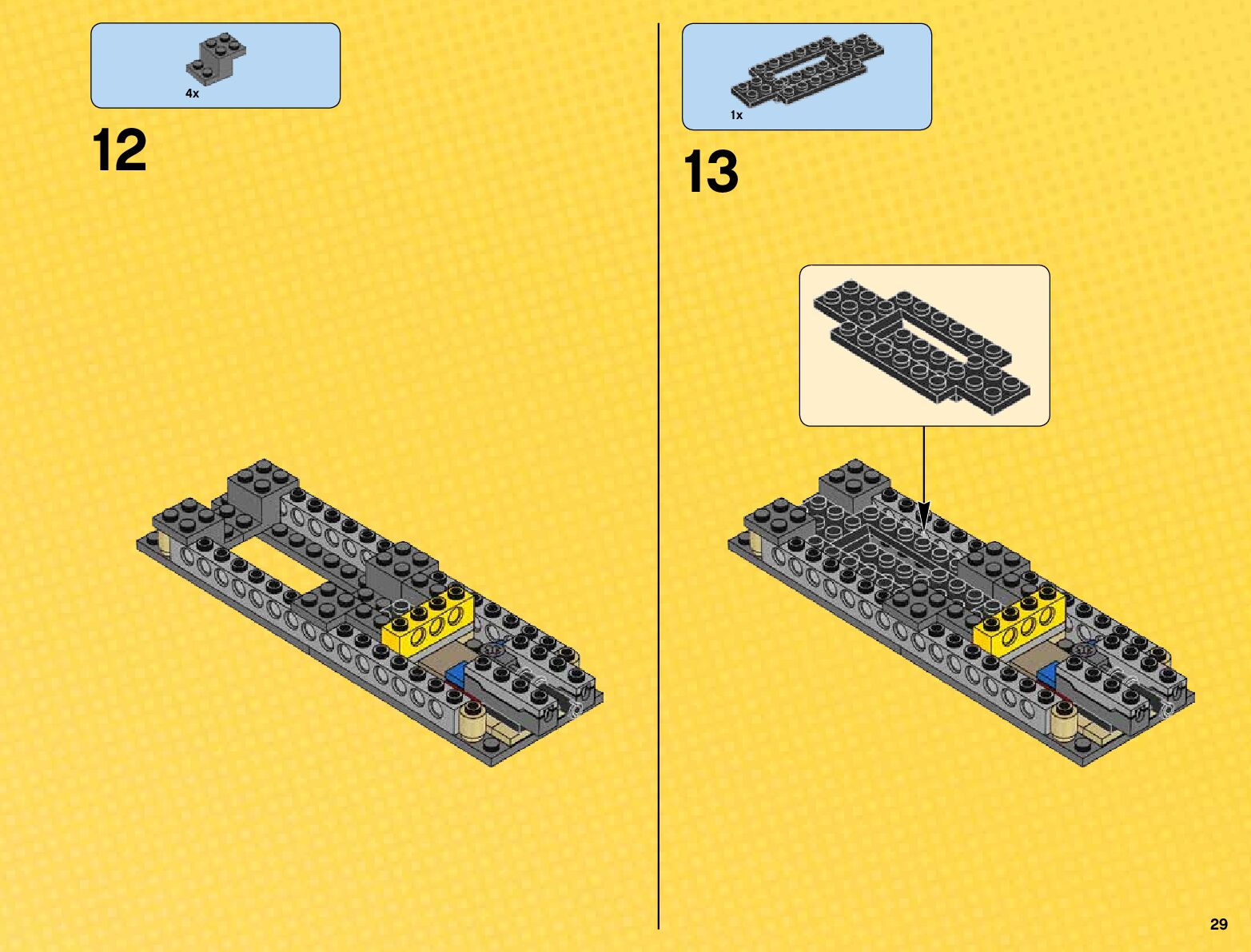 4x

12

1x

13

29