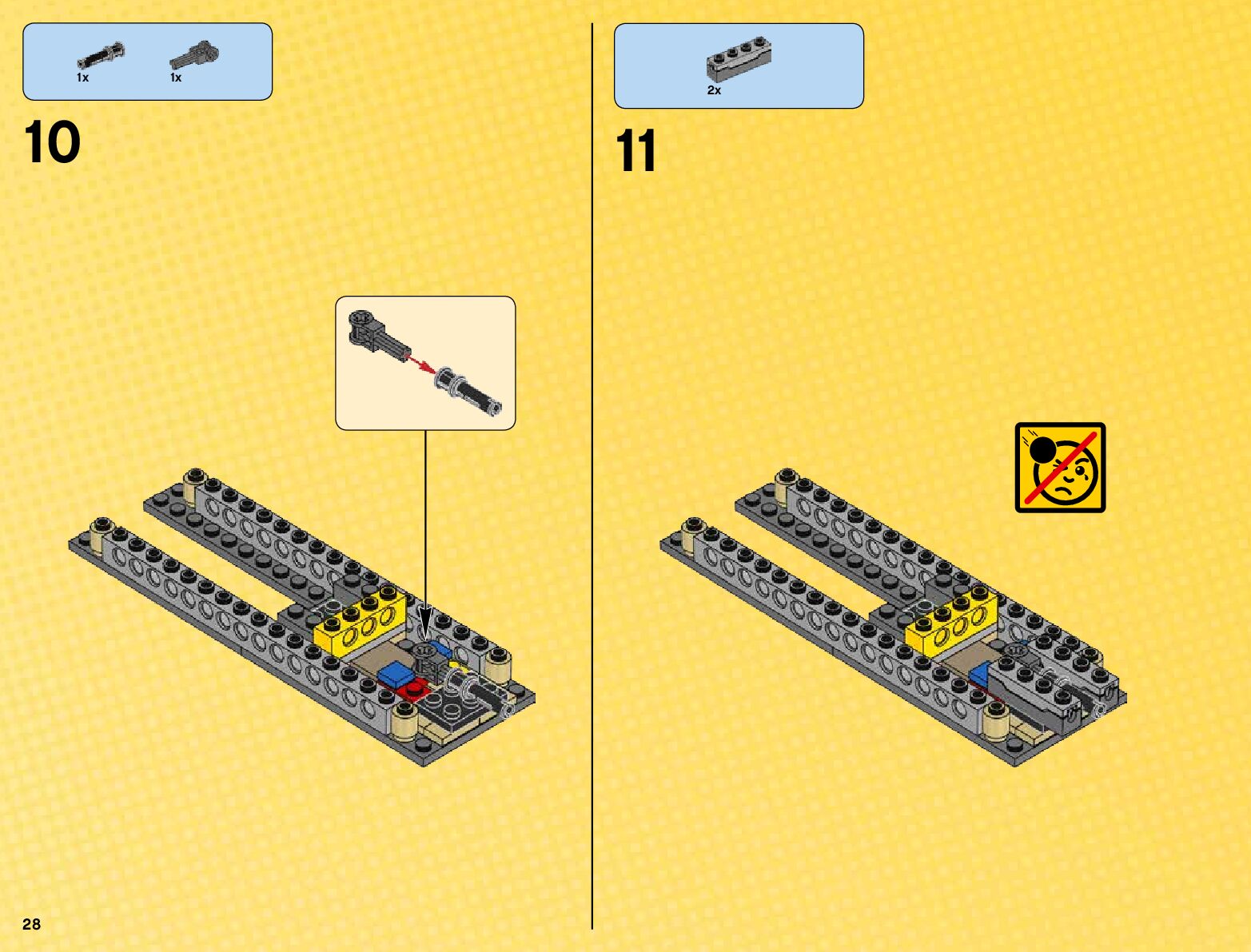 1x 1x

10

2x

11

28