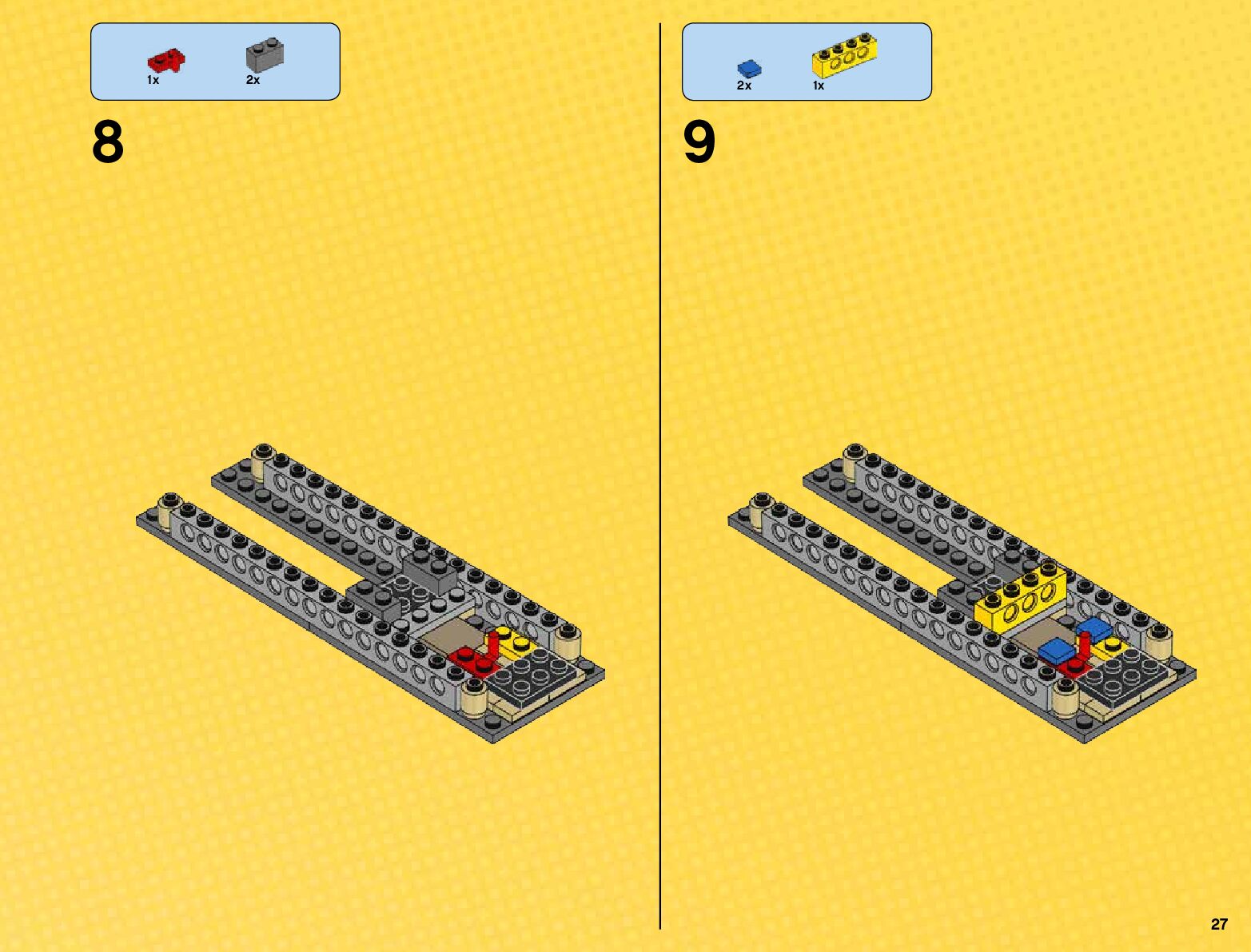 1x 2x

8

2x 1x

9

27