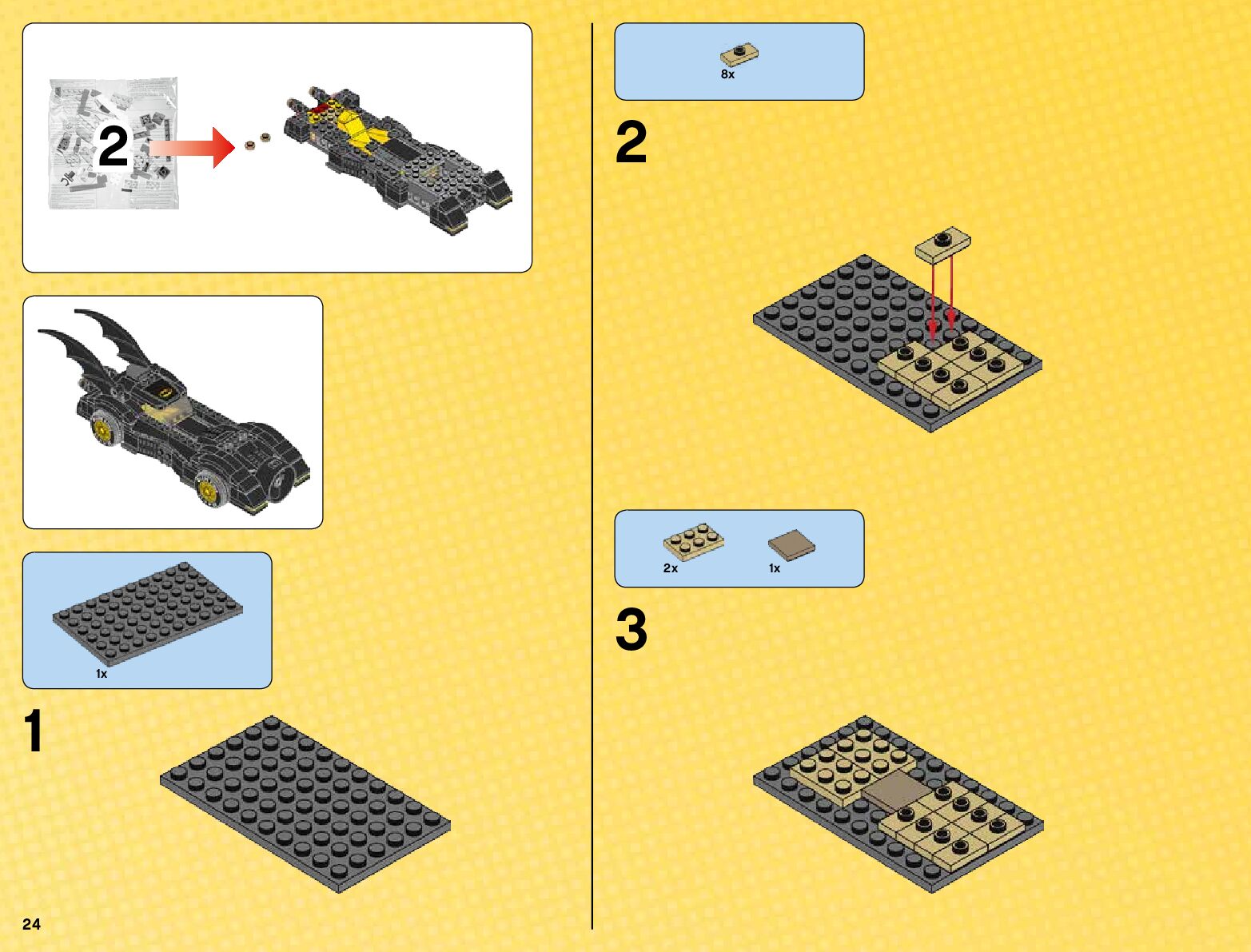 2

1x

1

24

8x

2

2x

1x

3