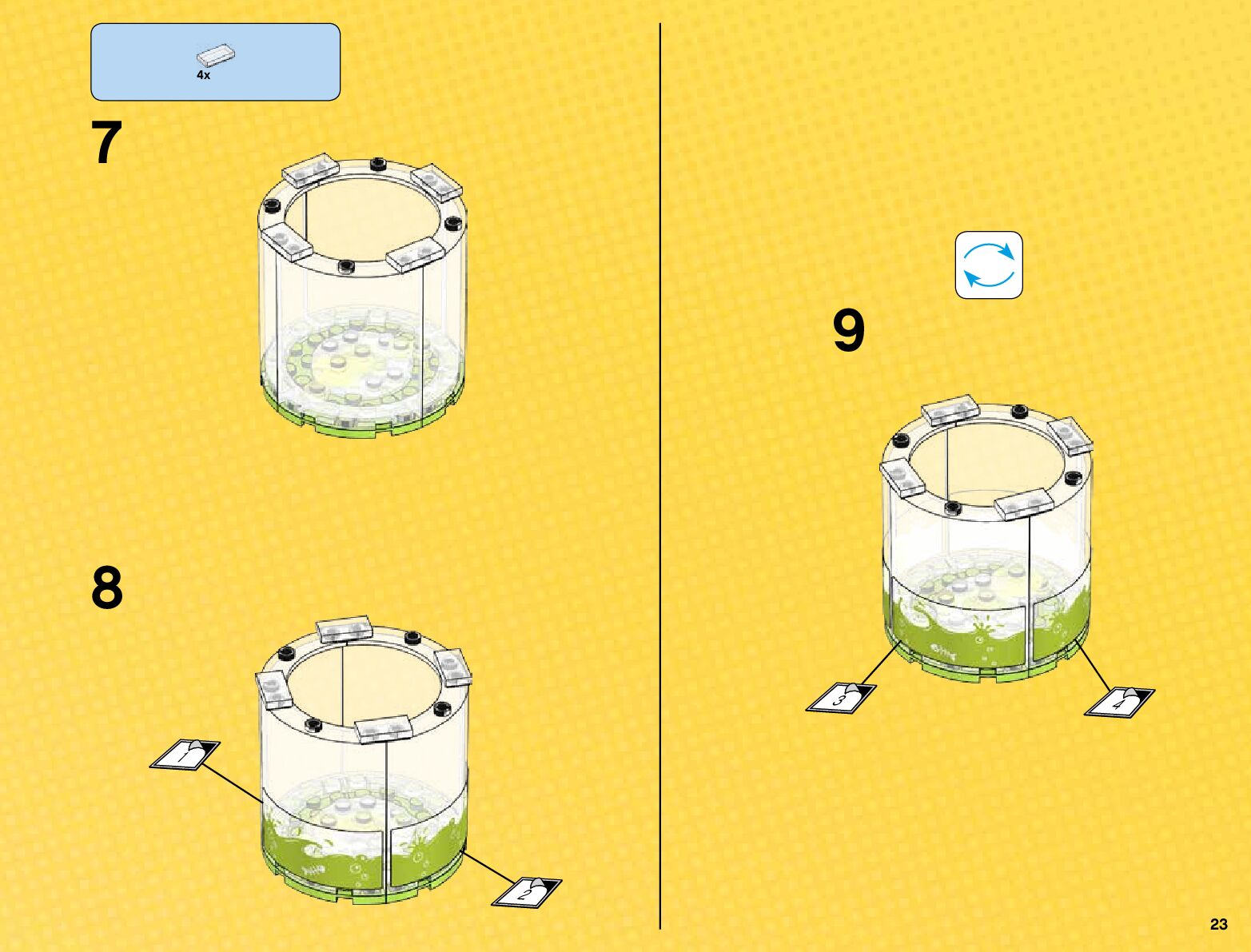 4x

7

8

1

2

9

3

4

23