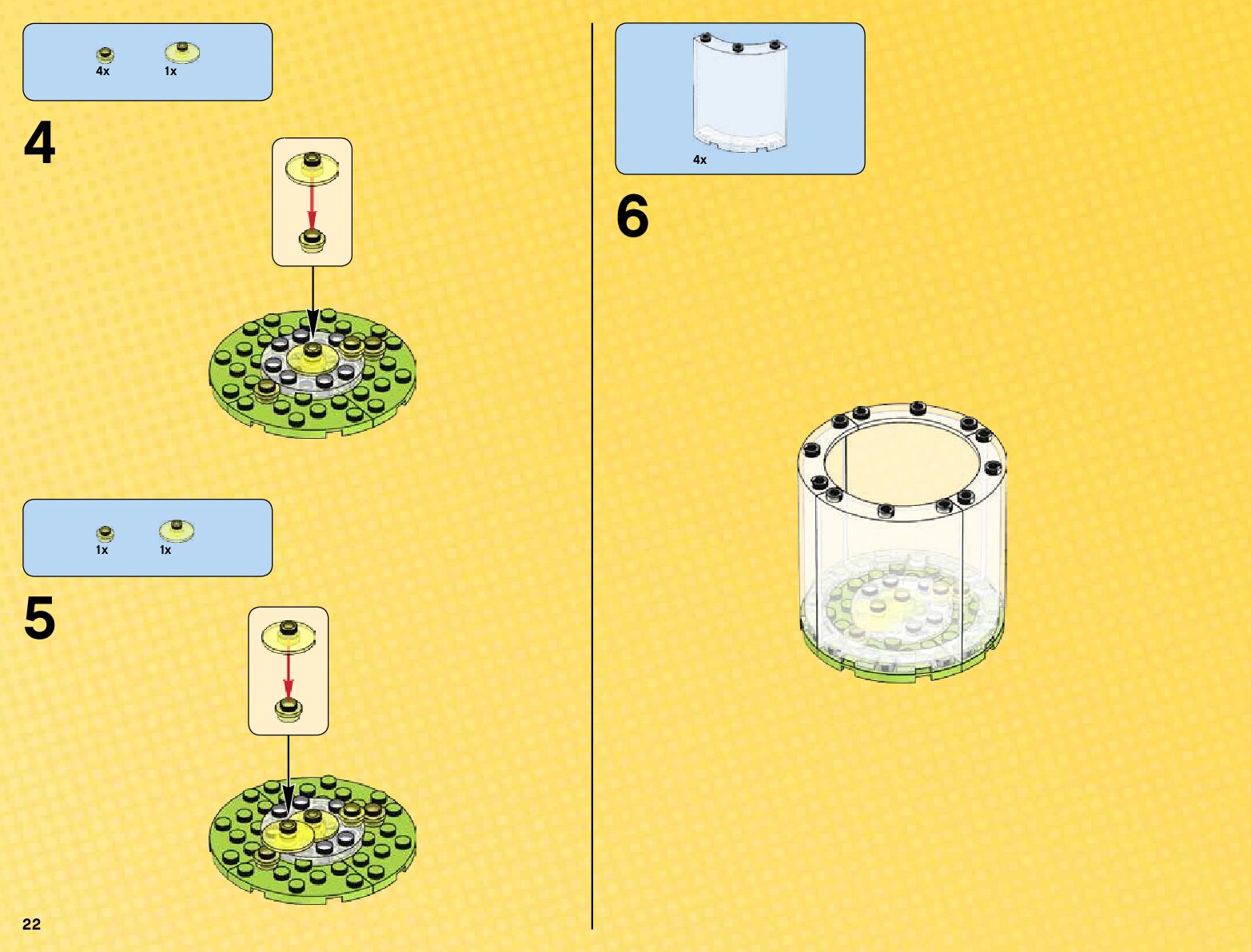 4x 1x

4

1x 1x

5

22

4x

6