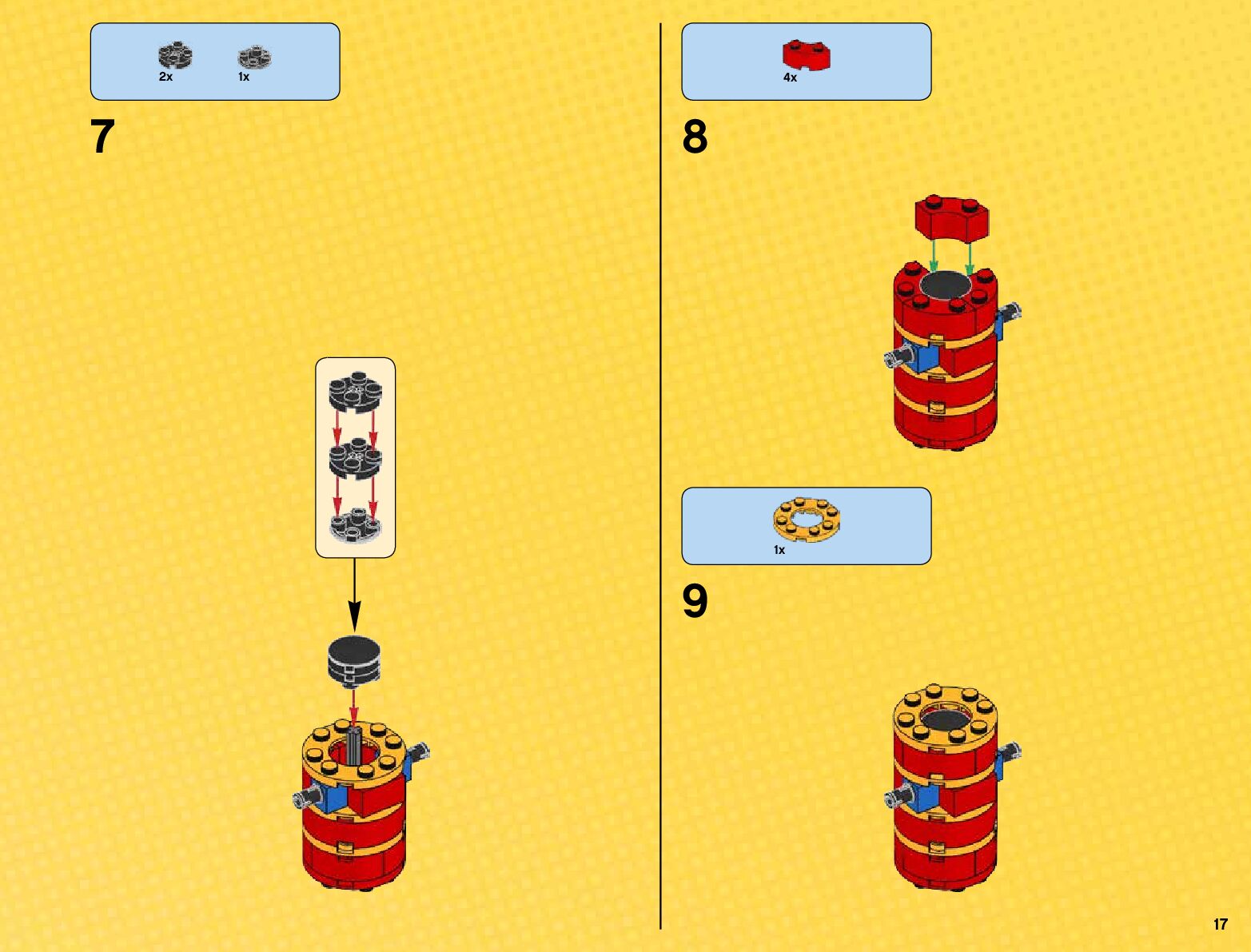 2x 1x

7

4x

8

1x

9

17