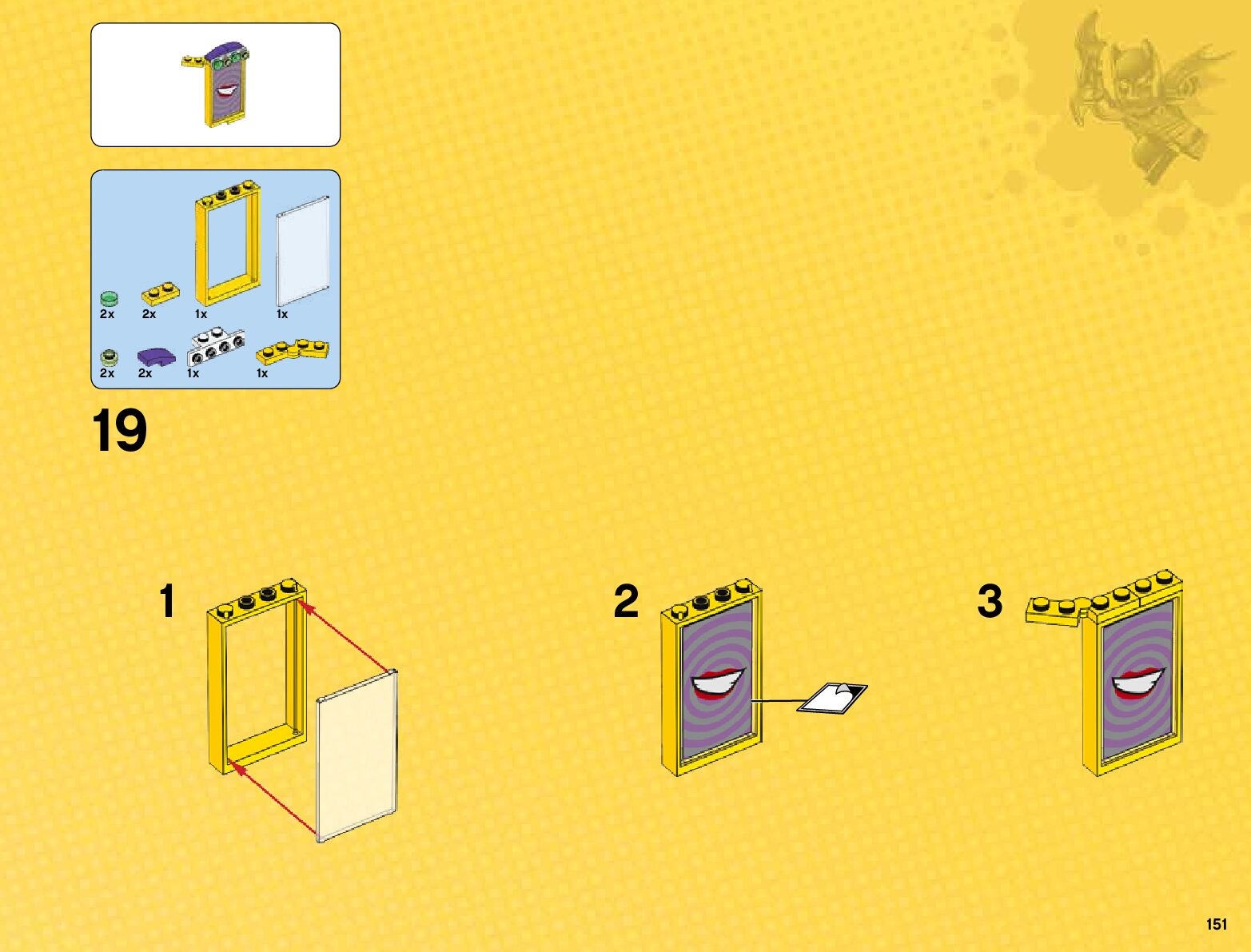 2x 2x 1x 1x

2x 2x 1x 1x

19

1

2

3

151