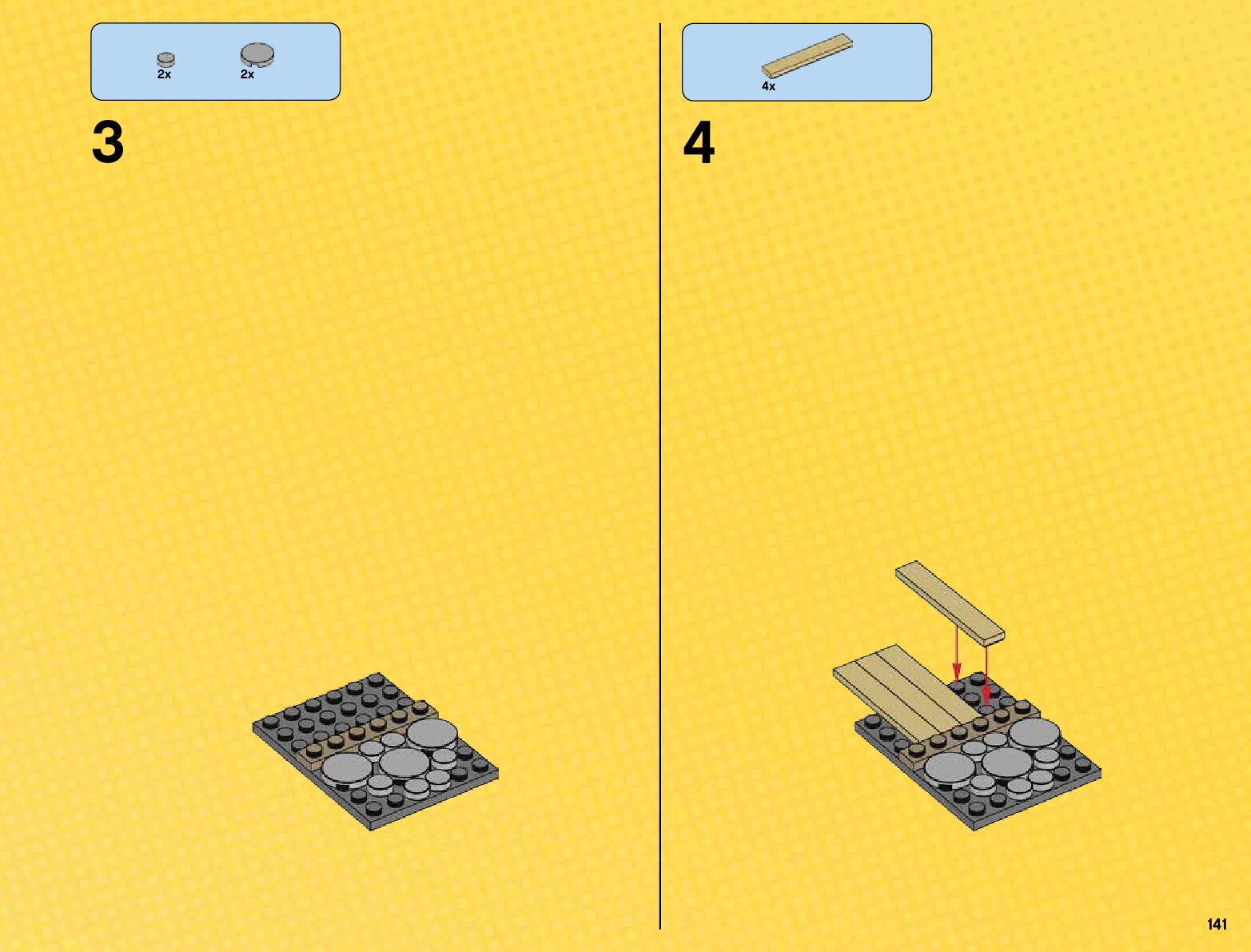 2x 2x

3

4x

4

141