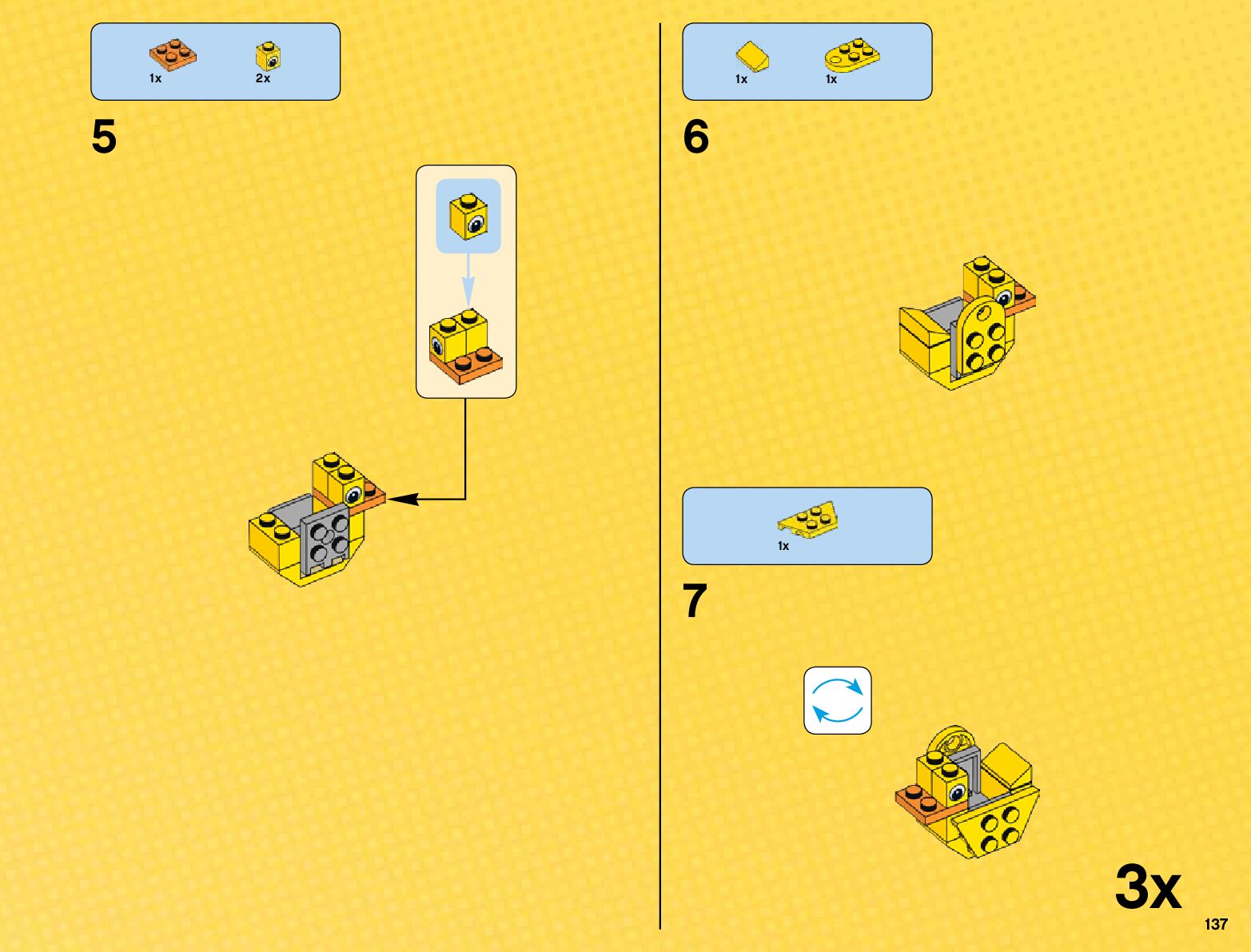 1x 2x

5

1x 1x

6

1x

7

3x

137