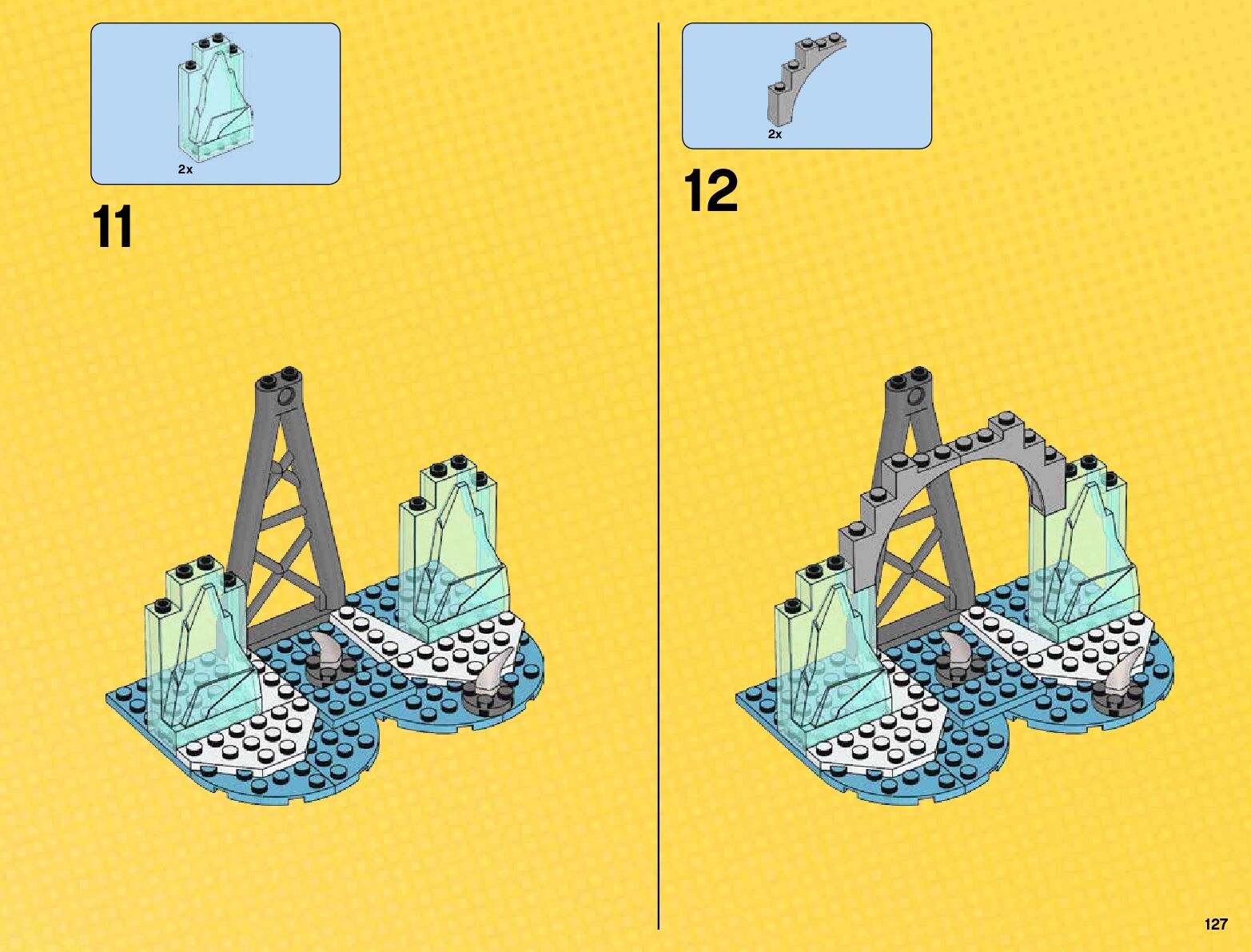 2x

11

2x

12

127