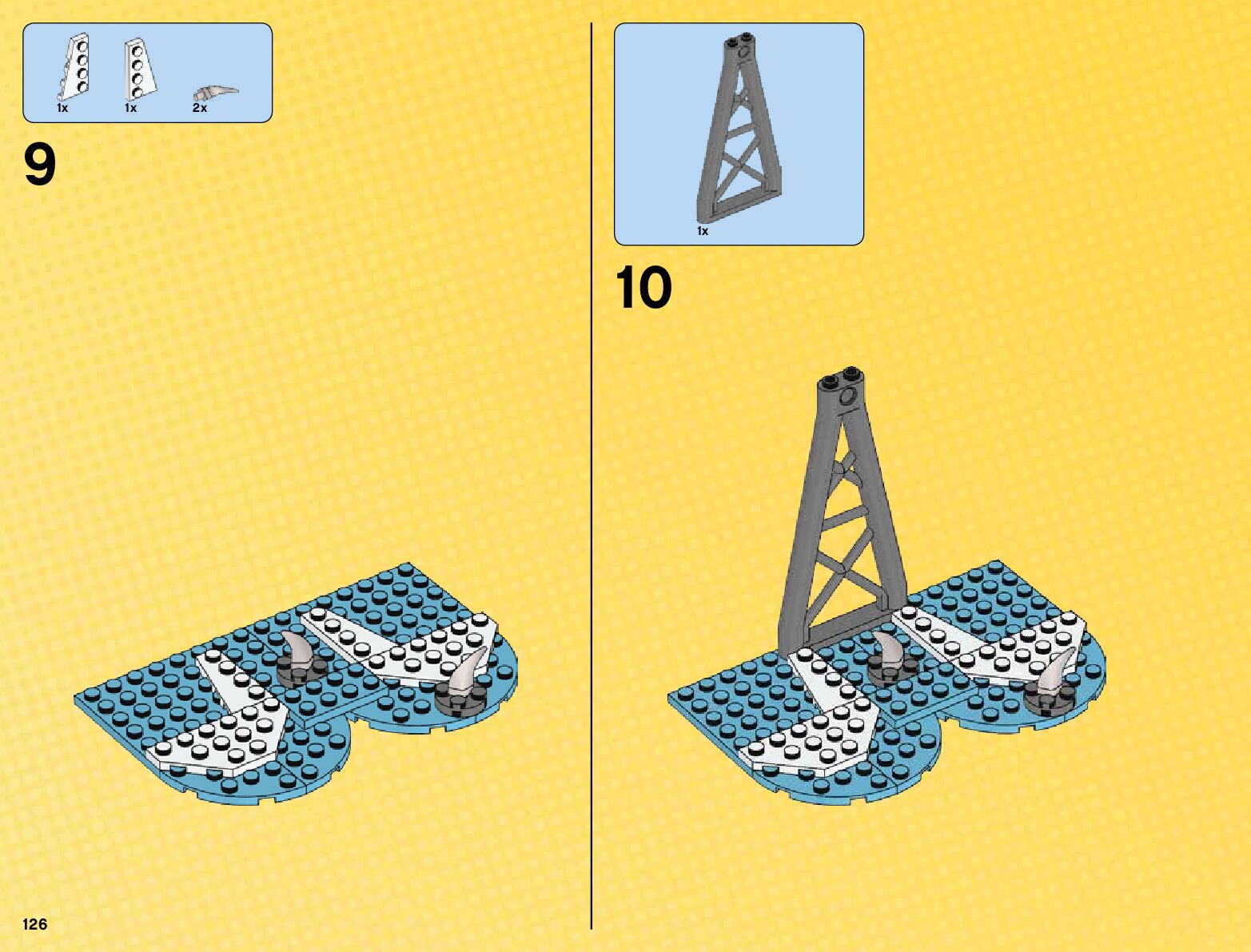 1x
1x
2x

9

1x

10

126