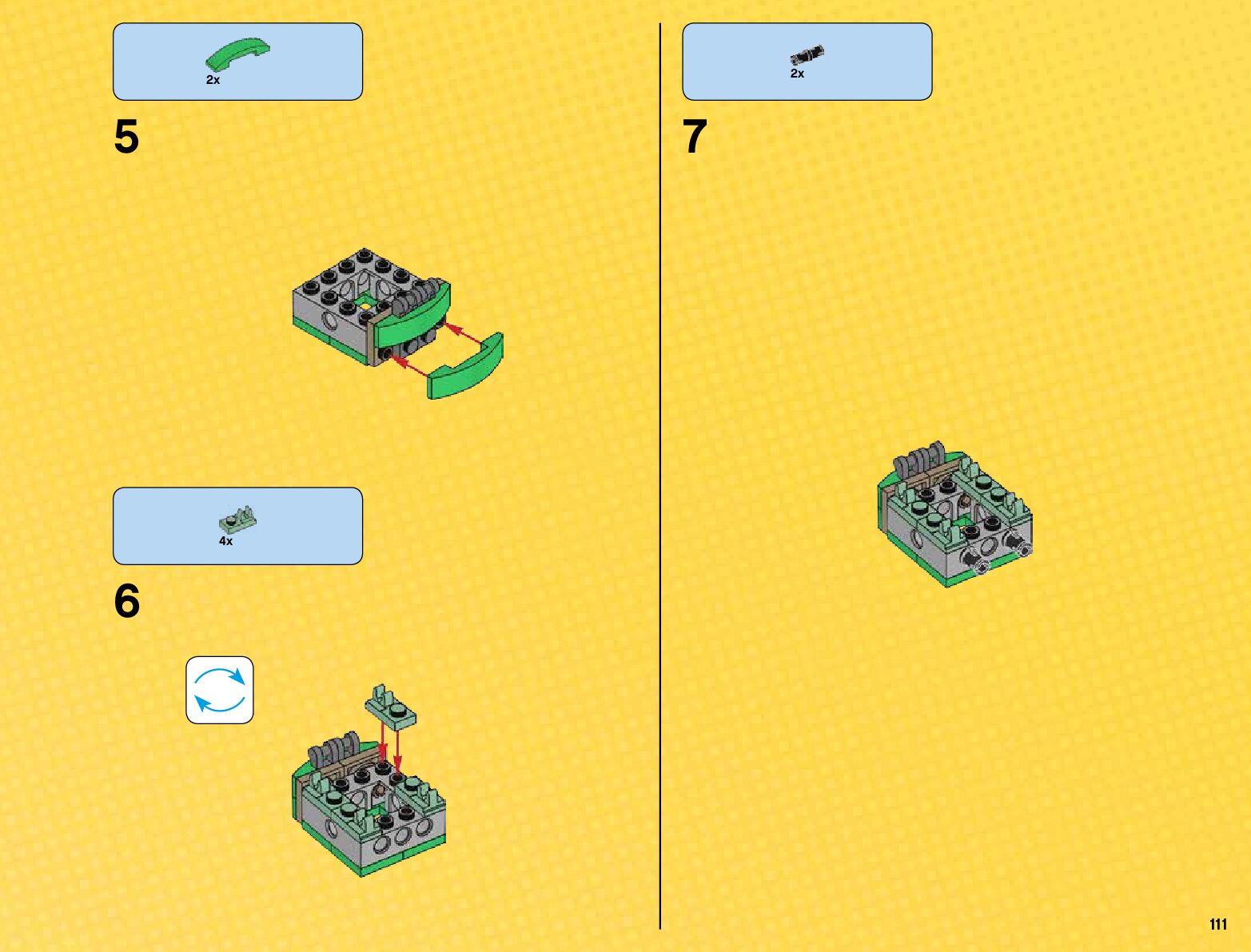 2x

5

4x

6

2x

7

111