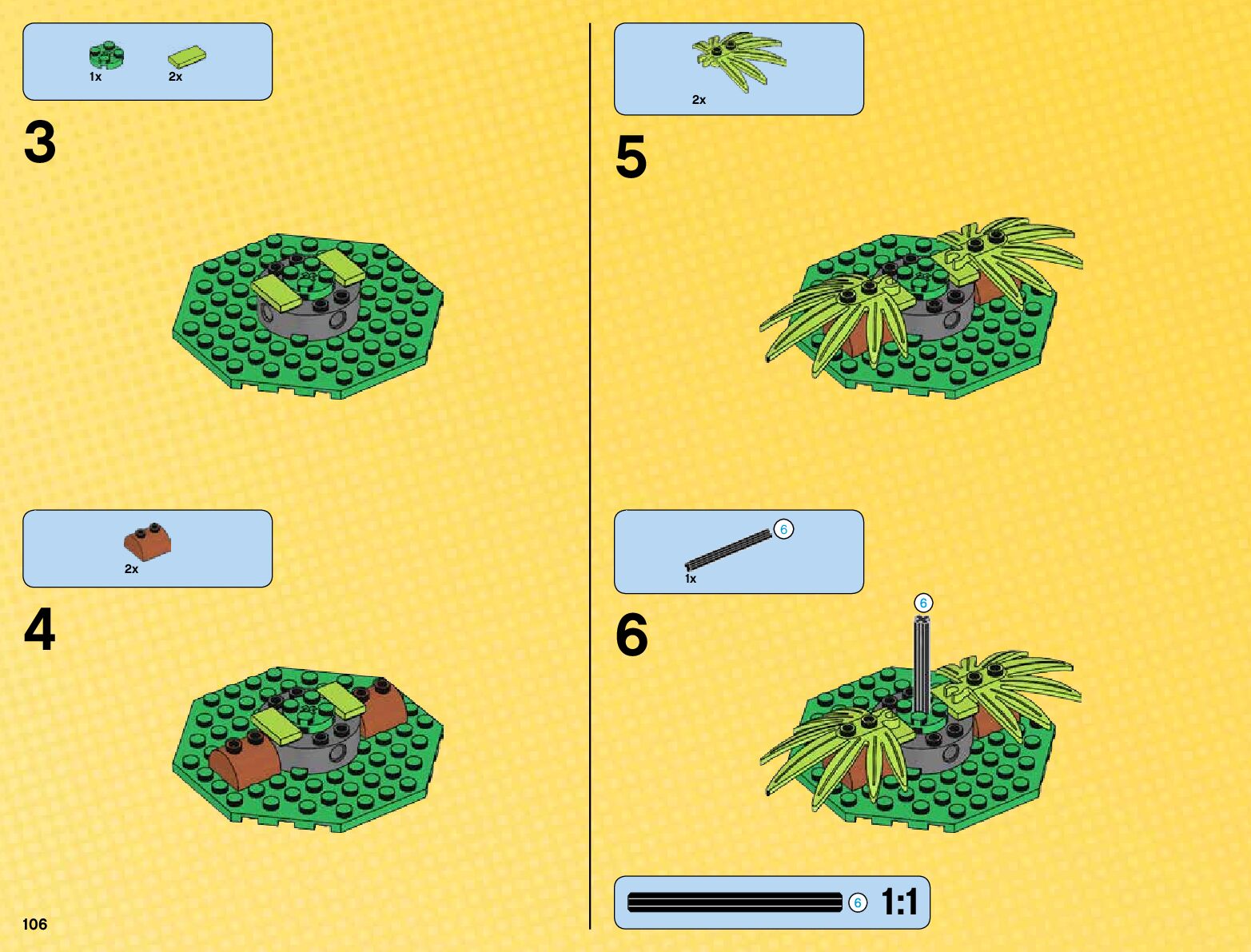 1x 2x

3

2x

4

106

2x

5

6
1x

6

6

6

1:1