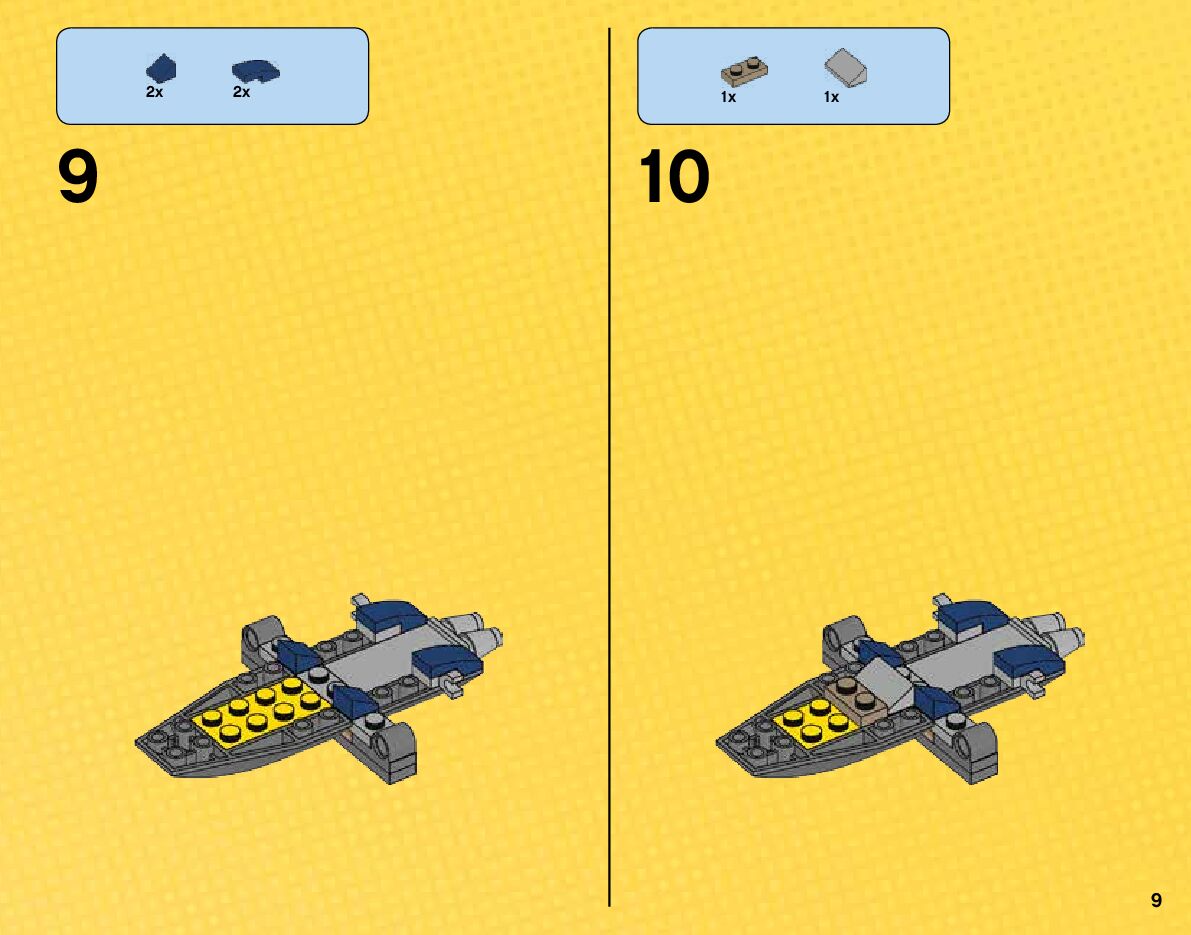 2x 2x

9

1x 1x

10

9