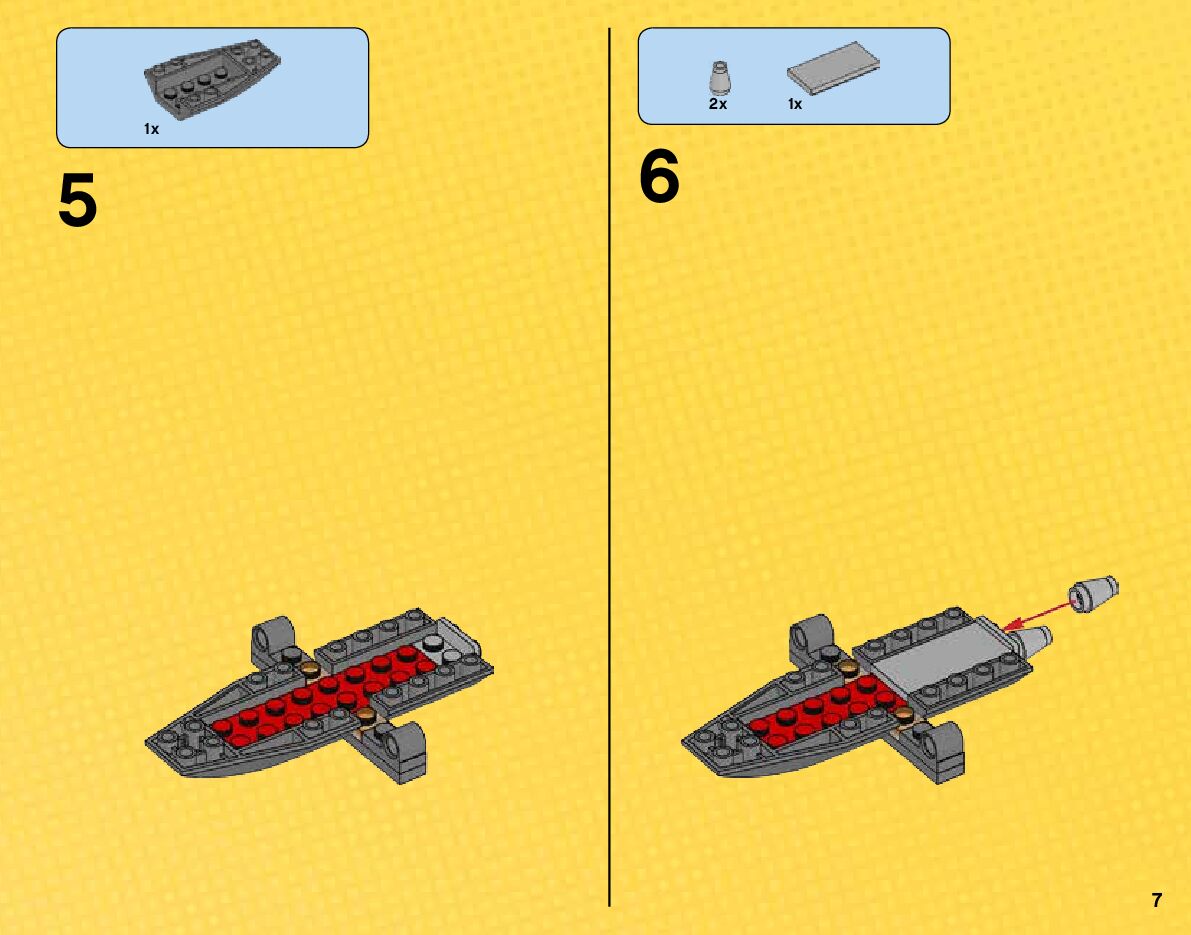 1x

5

2x 1x

6

7