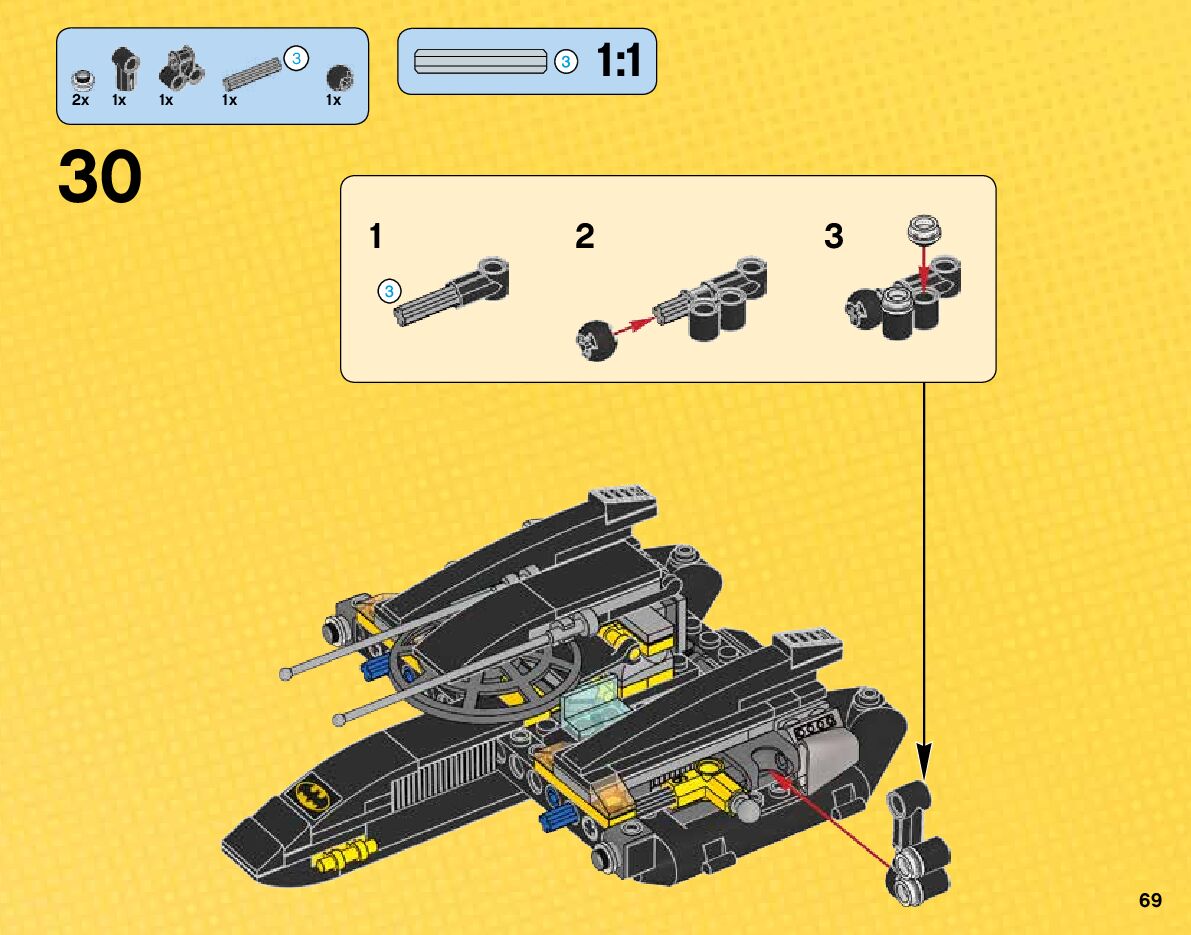 2x 1x 1x 3 1x 1x

3 1:1

30

1 3

2

3

69