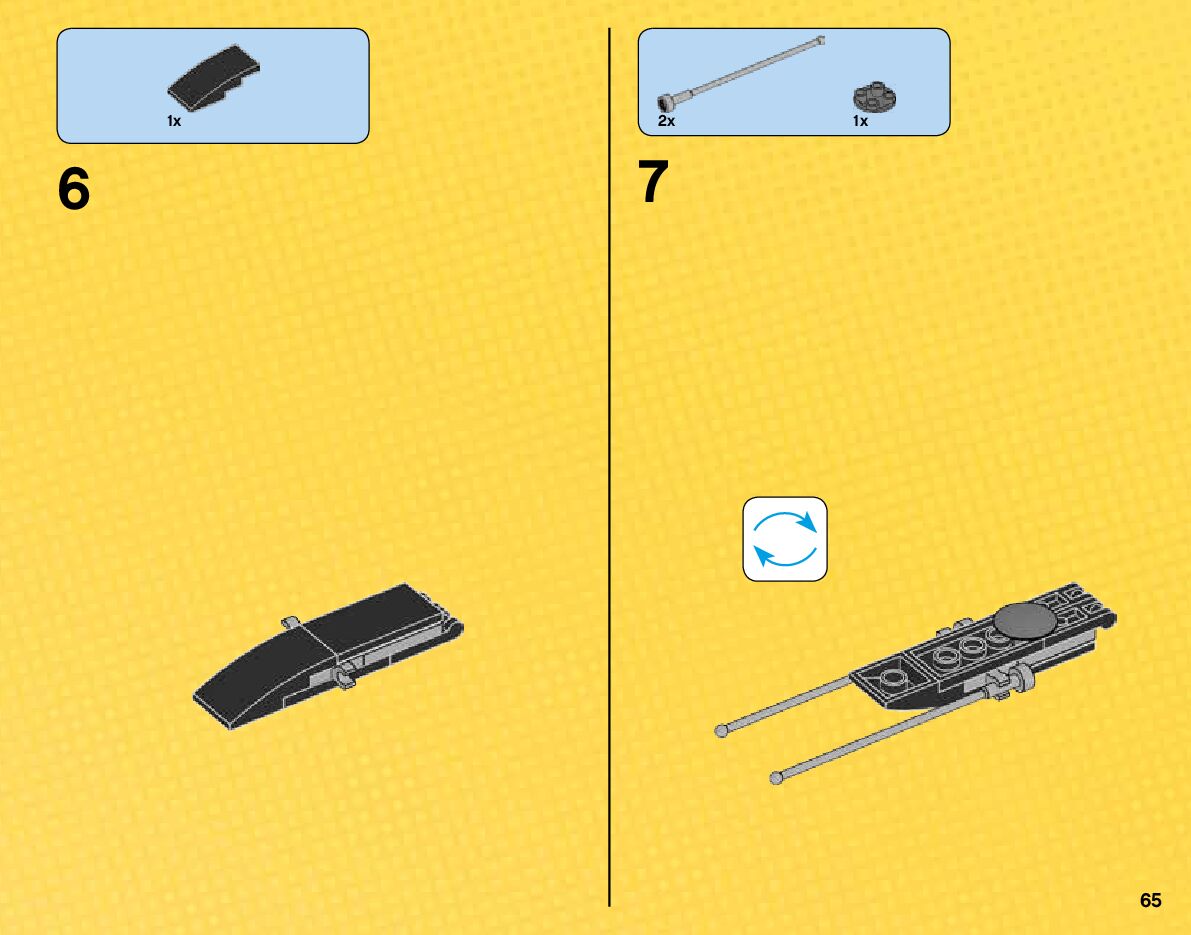 1x

6

2x

1x

7

65