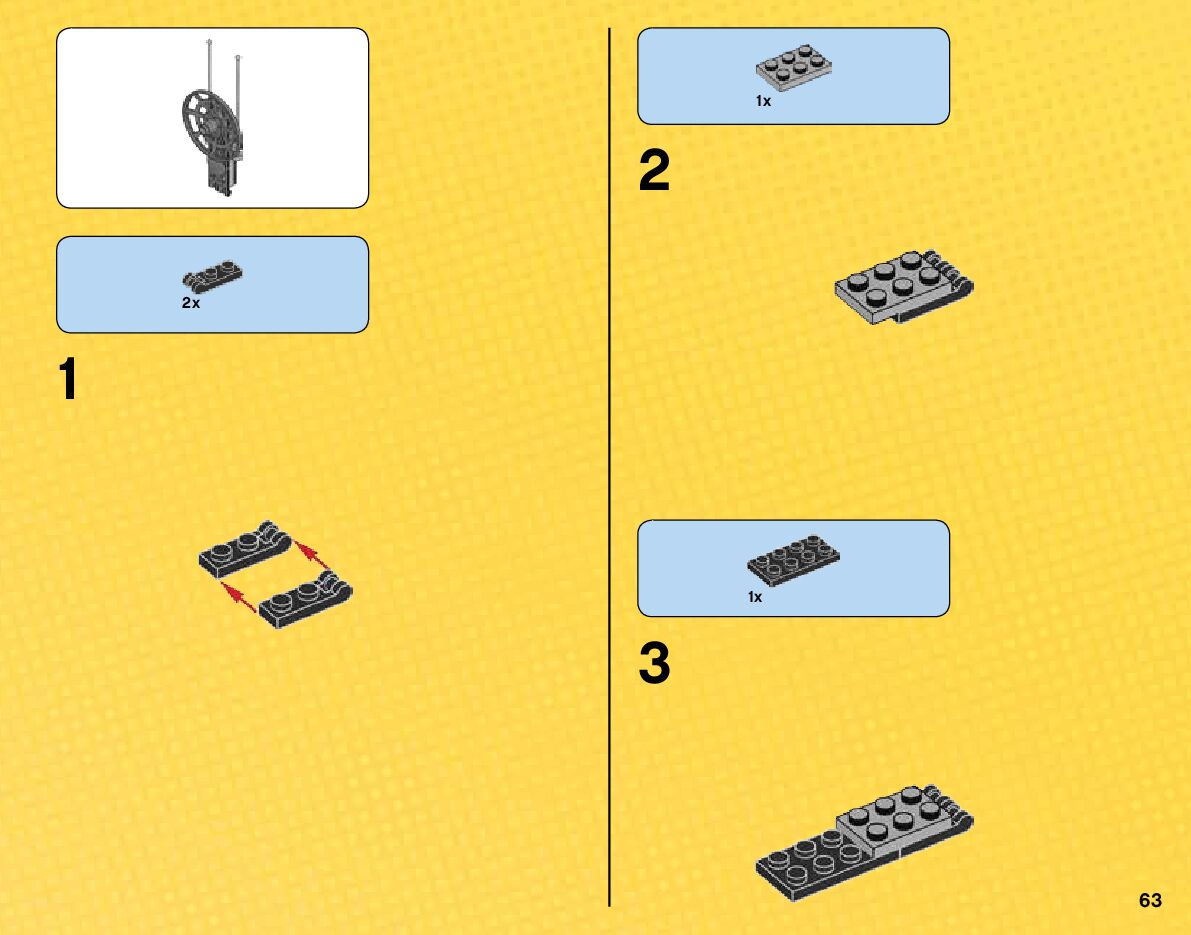 2x

1

1x

2

1x

3

63