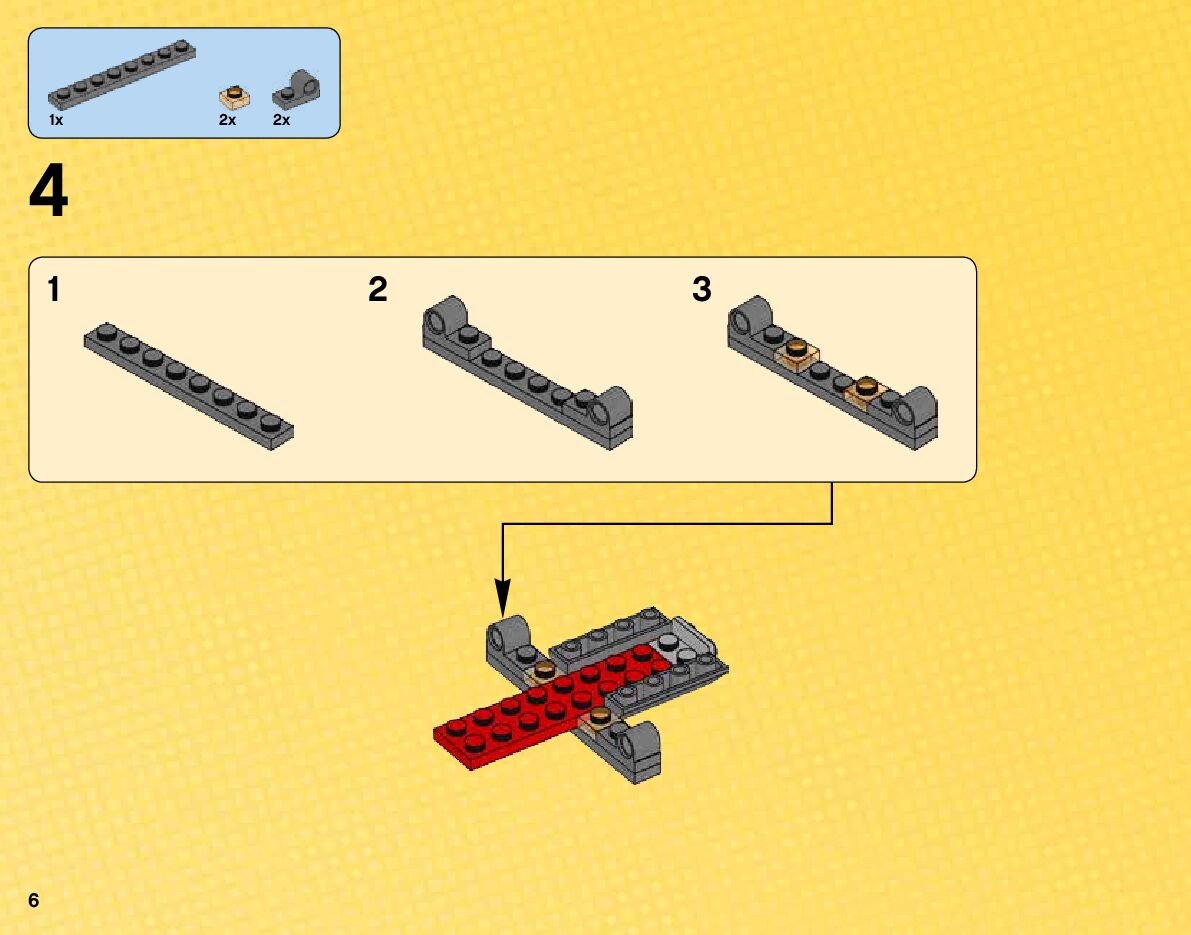 1x 2x 2x

4

1

2

3

6